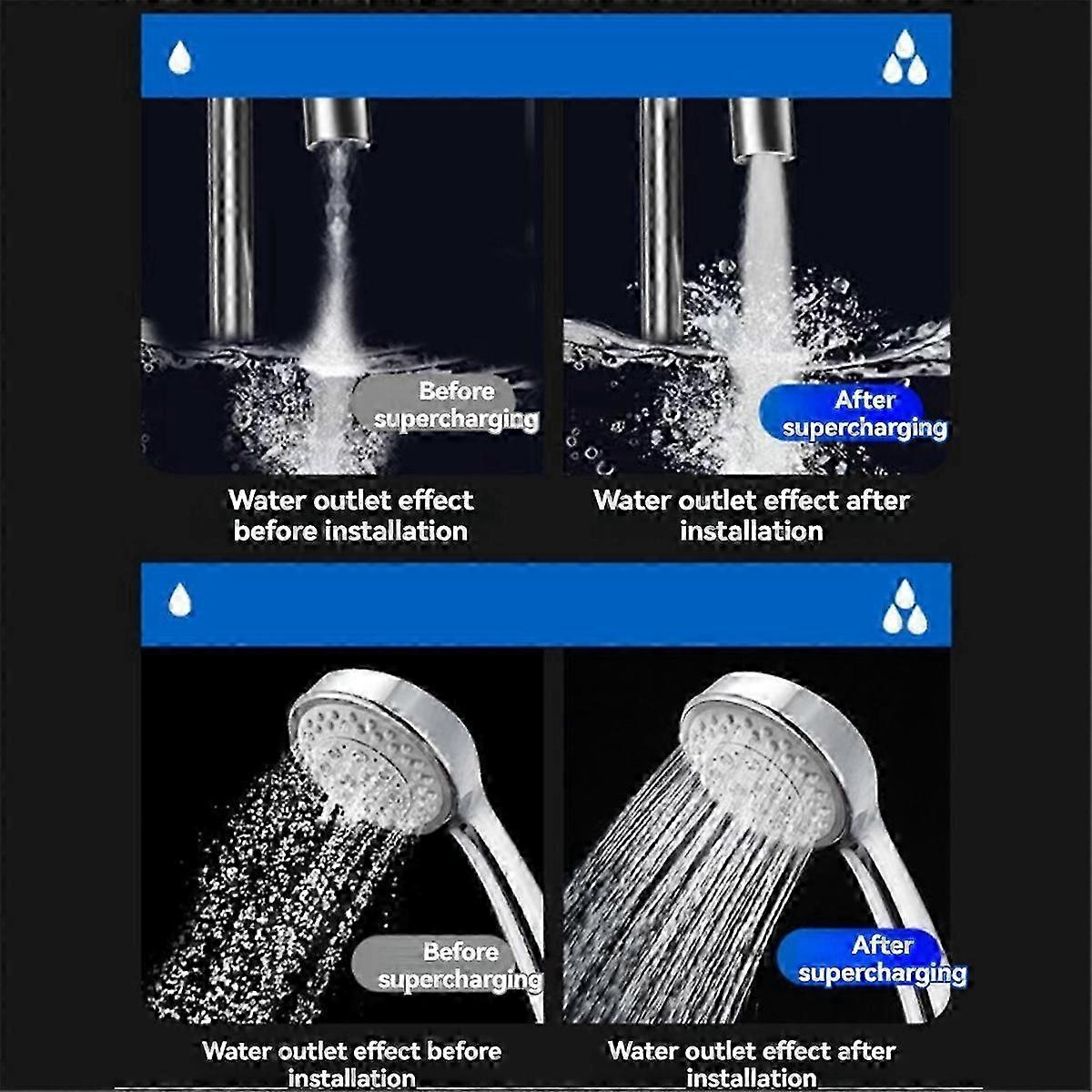 Before supercharging

After supercharging

Water outlet effect before installation

Water outlet effect after installation

Before supercharging

After supercharging

Water outlet effect before installation

Water outlet effect after installation