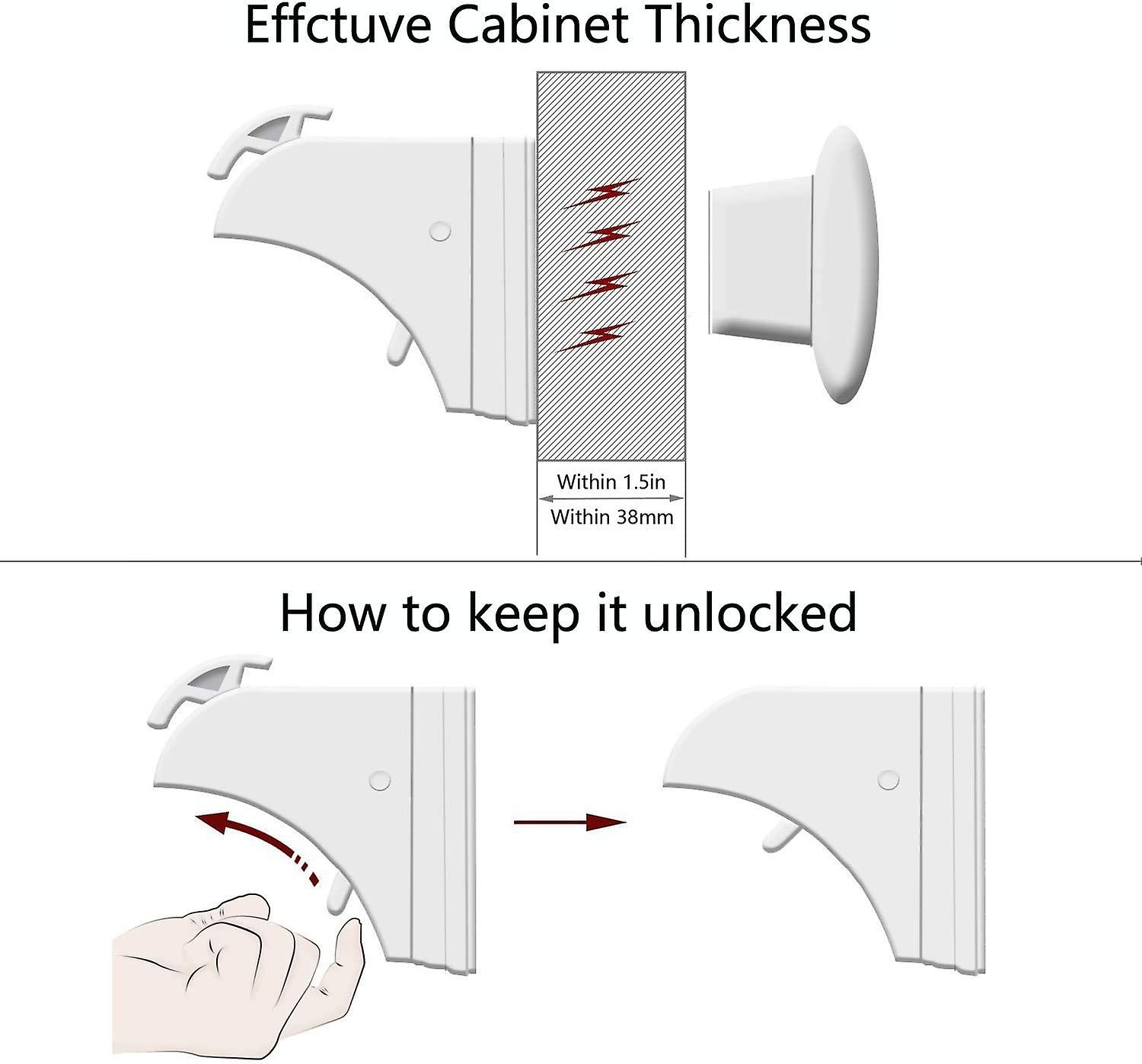 Effctuve Cabinet Thickness

Within 1.5in

Within 38mm

How to keep it unlocked