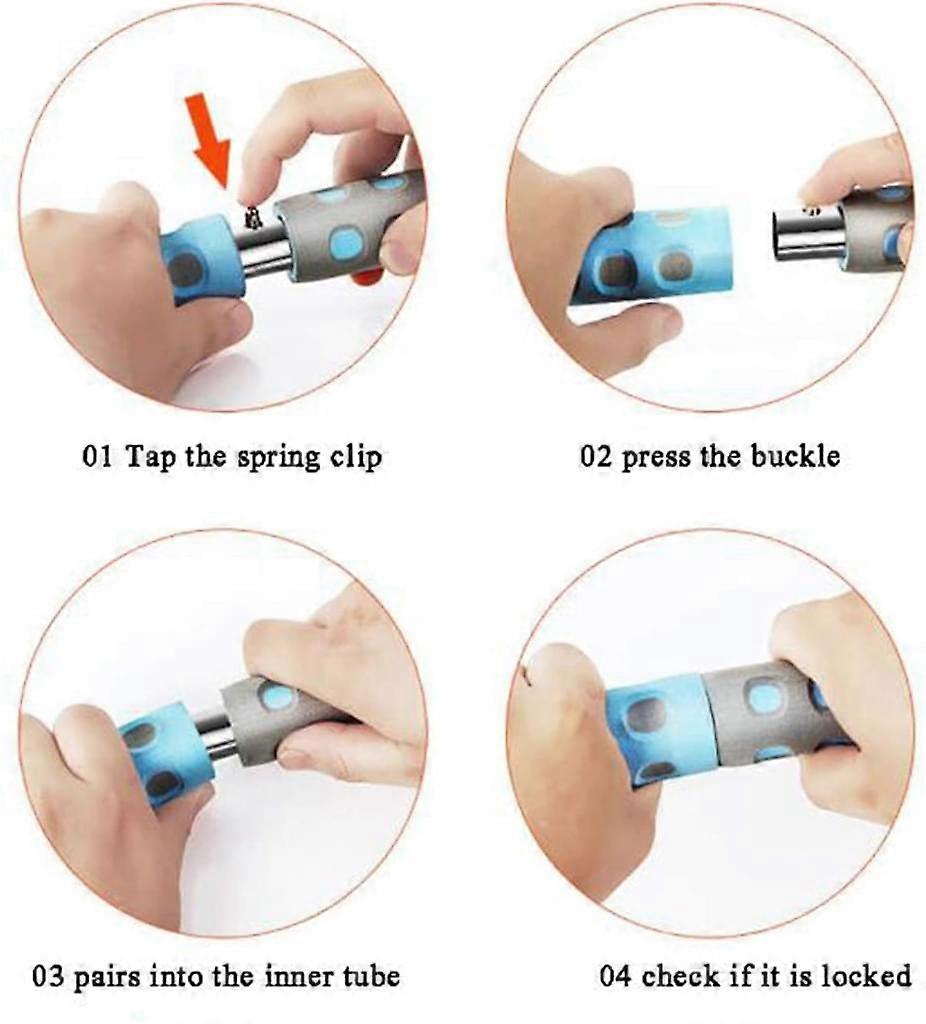 01 Tap the spring clip

02 press the buckle

03 pairs into the inner tube

04 check if it is locked