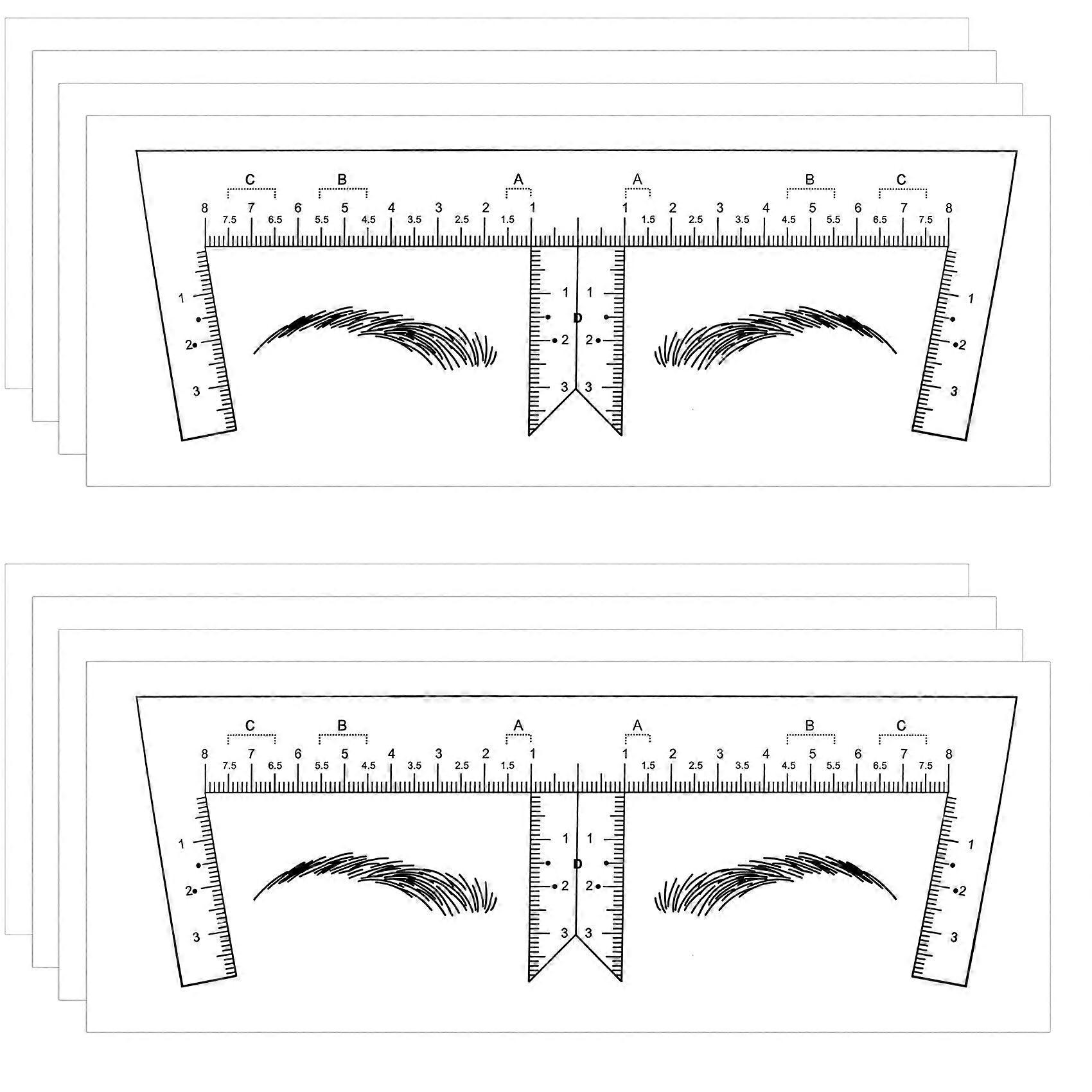 C B A A B C
8 7.5 7 6.5 6 5.5 5 4.5 4 3.5 3 2.5 2 1.5 1 1 1.5 2 2.5 3 3.5 4 4.5 5 5.5 6 6.5 7 7.5 8
1 2 3
1 1
D
2 2
3 3
1 2 3

C B A A B C
8 7.5 7 6.5 6 5.5 5 4.5 4 3.5 3 2.5 2 1.5 1 1 1.5 2 2.5 3 3.5 4 4.5 5 5.5 6 6.5 7 7.5 8
1 2 3
1 1
D
2 2
3 3
1 2 3