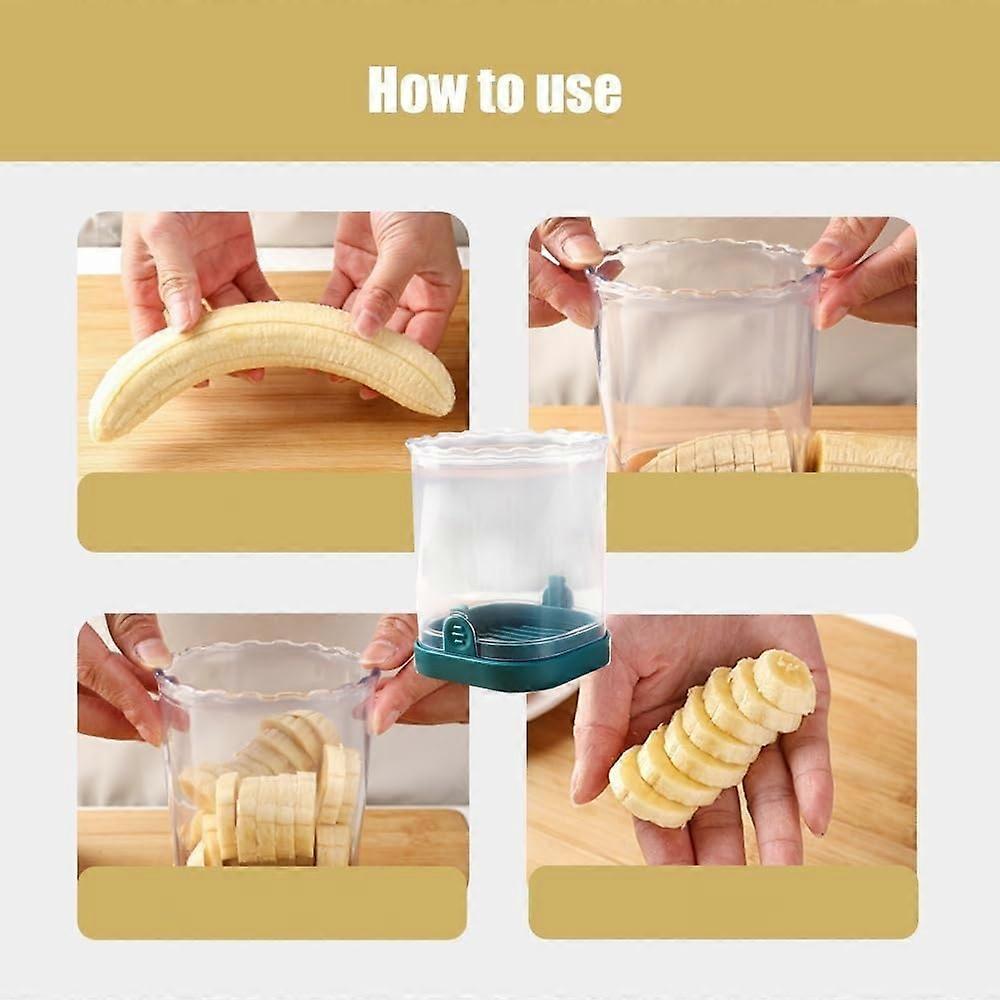 How to use