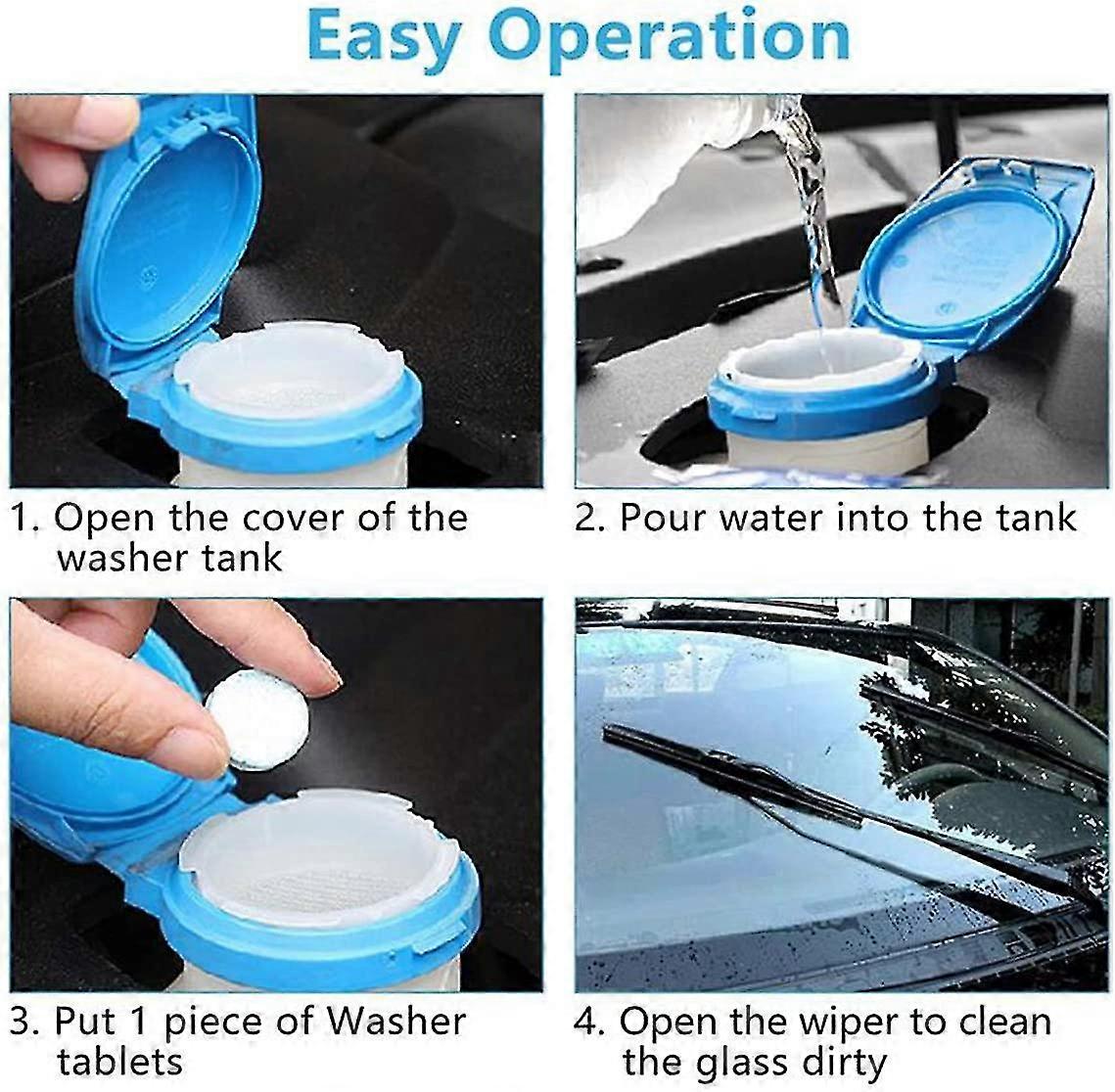 Easy Operation

1. Open the cover of the washer tank

2. Pour water into the tank

3. Put 1 piece of Washer tablets

4. Open the wiper to clean the glass dirty