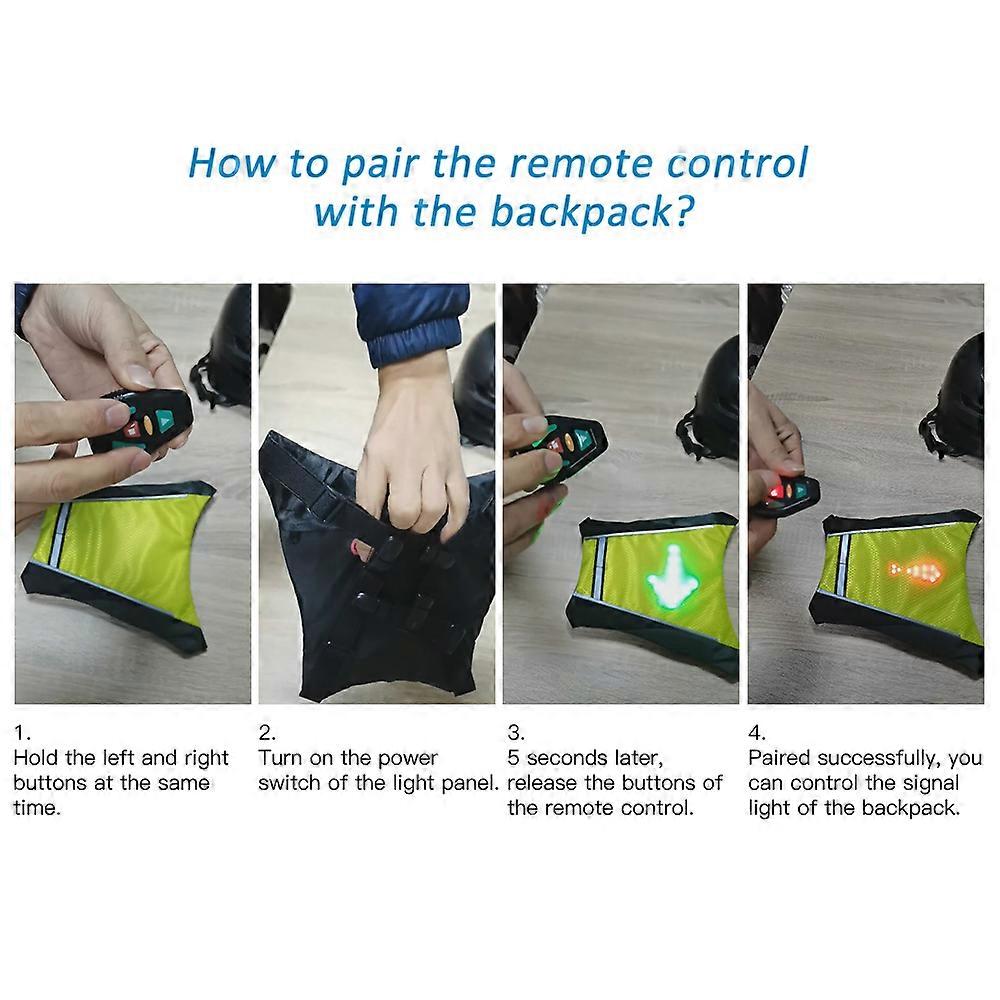 How to pair the remote control with the backpack?

1.
Hold the left and right buttons at the same time.

2.
Turn on the power switch of the light panel.

3.
5 seconds later, release the buttons of the remote control.

4.
Paired successfully, you can control the signal light of the backpack.