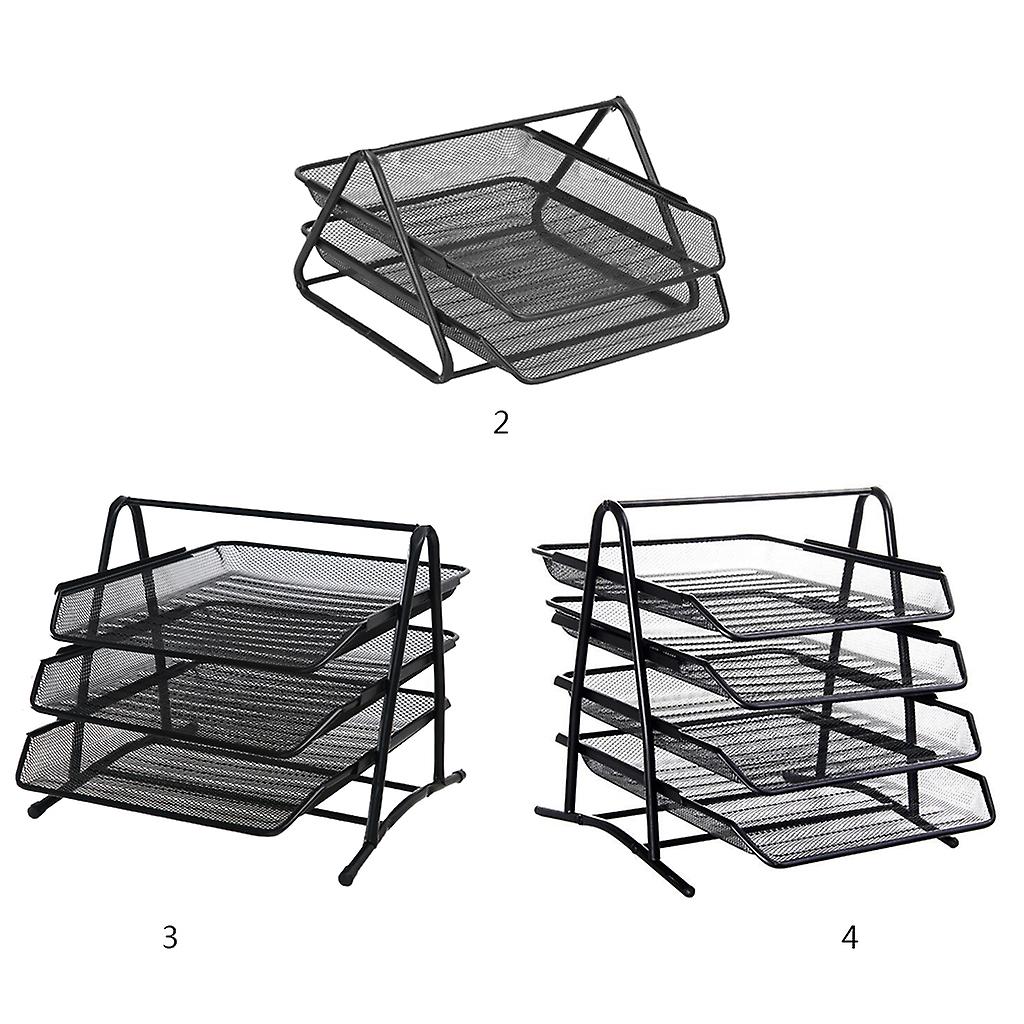 2

3

4