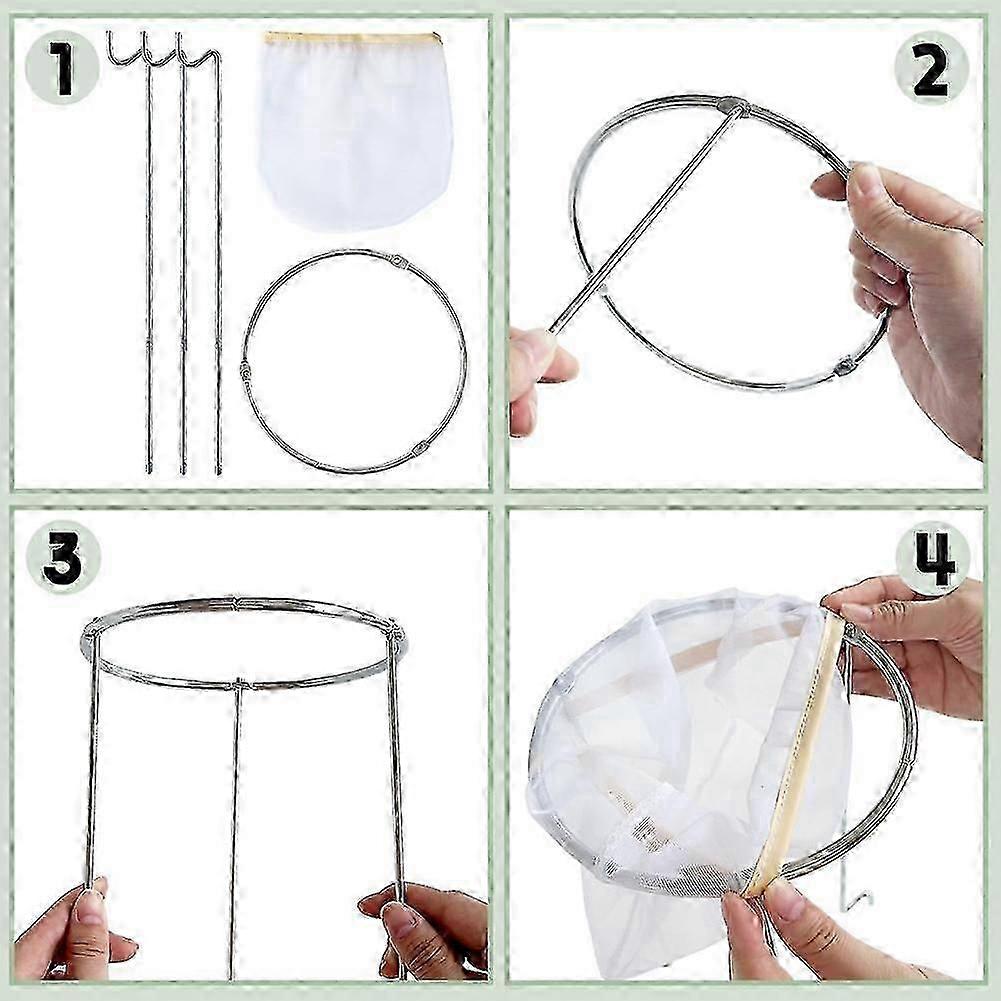 1
2
3
4