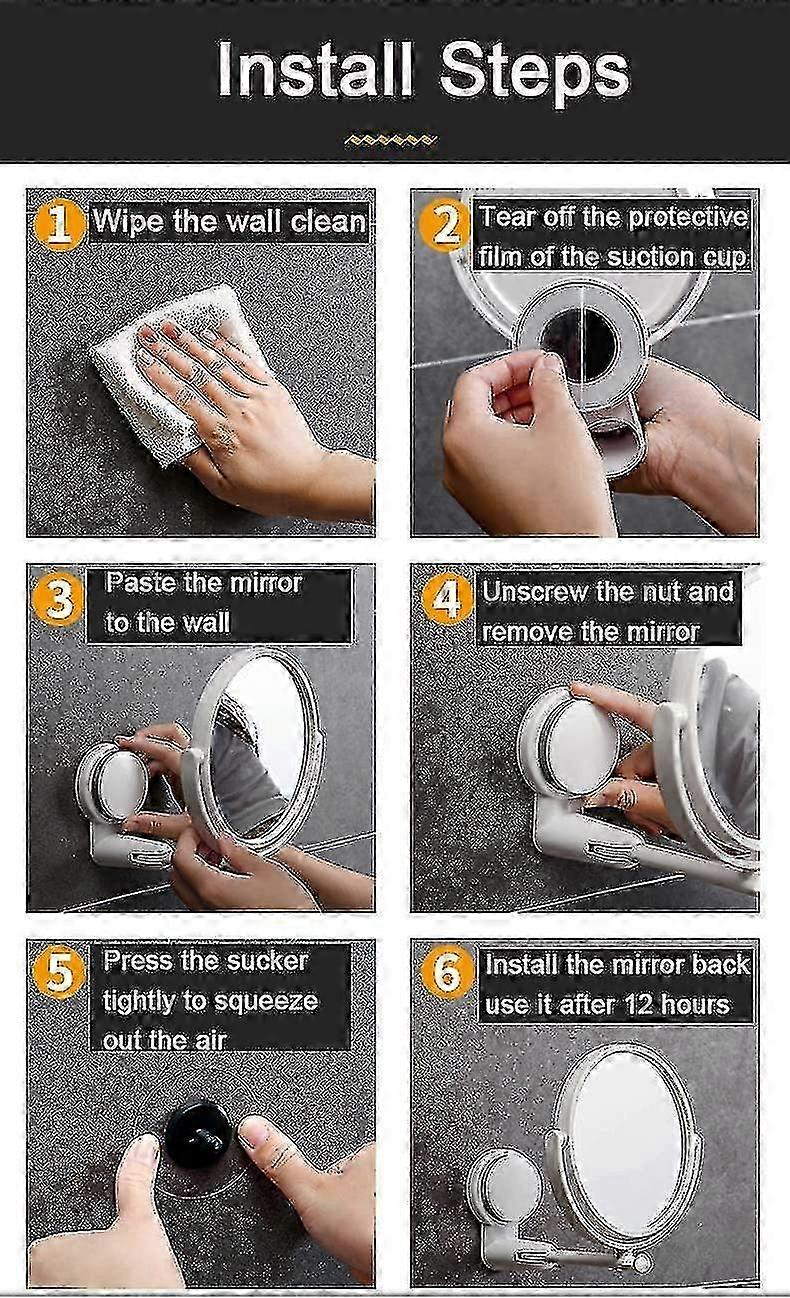 Install Steps

1 Wipe the wall clean

2 Tear off the protective film of the suction cup

3 Paste the mirror to the wall

4 Unscrew the nut and remove the mirror

5 Press the sucker tightly to squeeze out the air

6 Install the mirror back use it after 12 hours