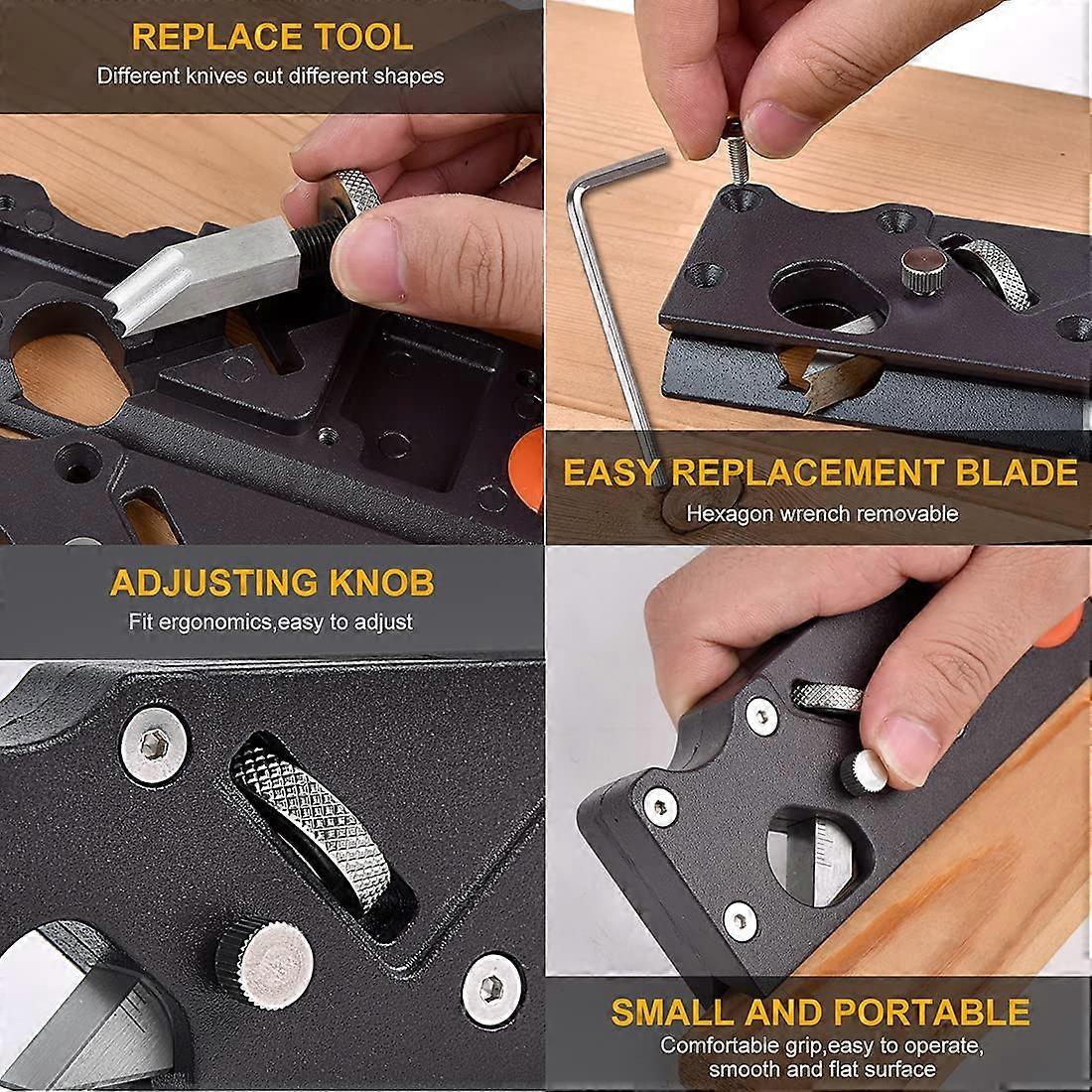 REPLACE TOOL
Different knives cut different shapes

EASY REPLACEMENT BLADE
Hexagon wrench removable

ADJUSTING KNOB
Fit ergonomics,easy to adjust

SMALL AND PORTABLE
Comfortable grip,easy to operate, smooth and flat surface