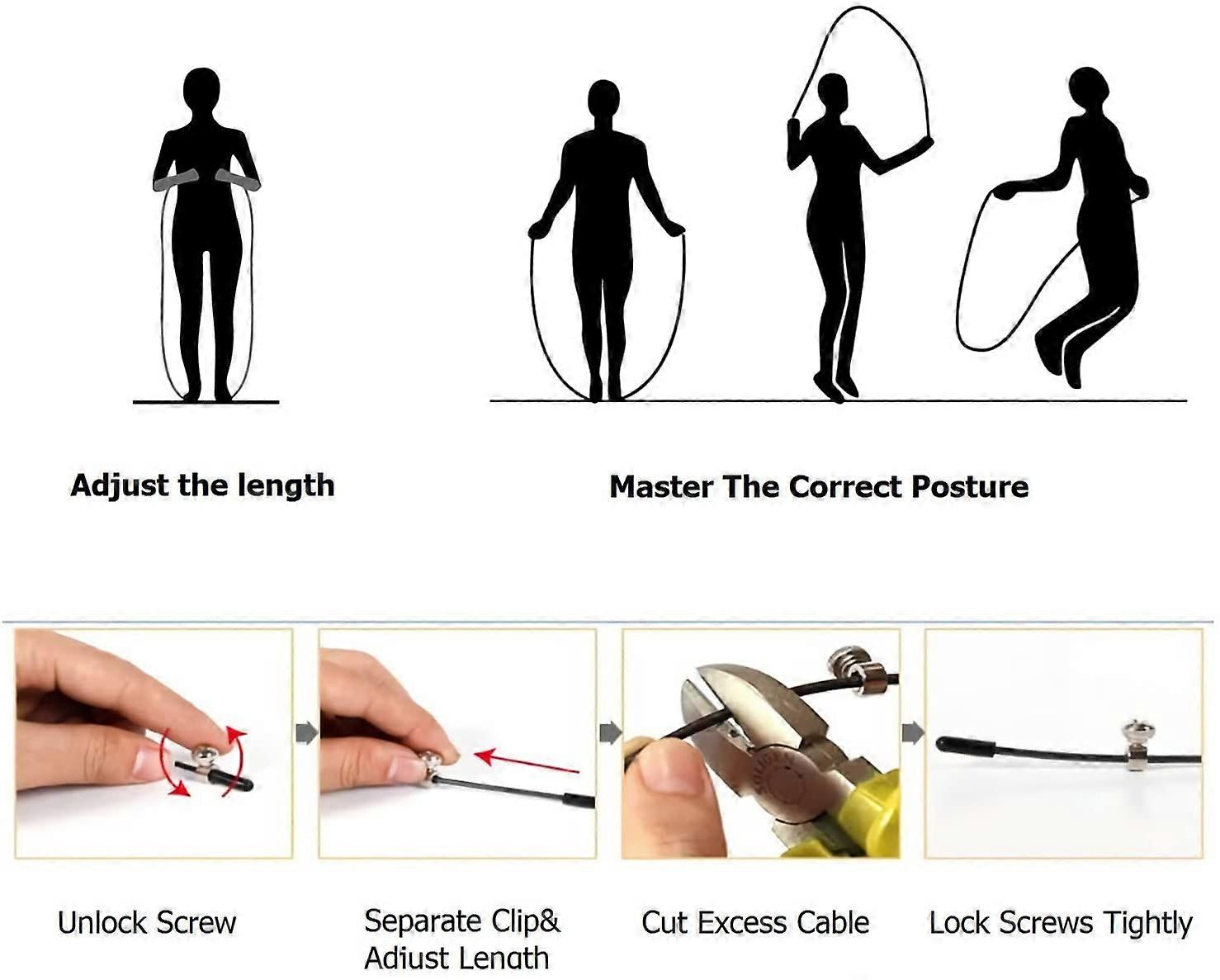 Adjust the length

Master The Correct Posture

Unlock Screw

Separate Clip& Adjust Length

Cut Excess Cable

Lock Screws Tightly