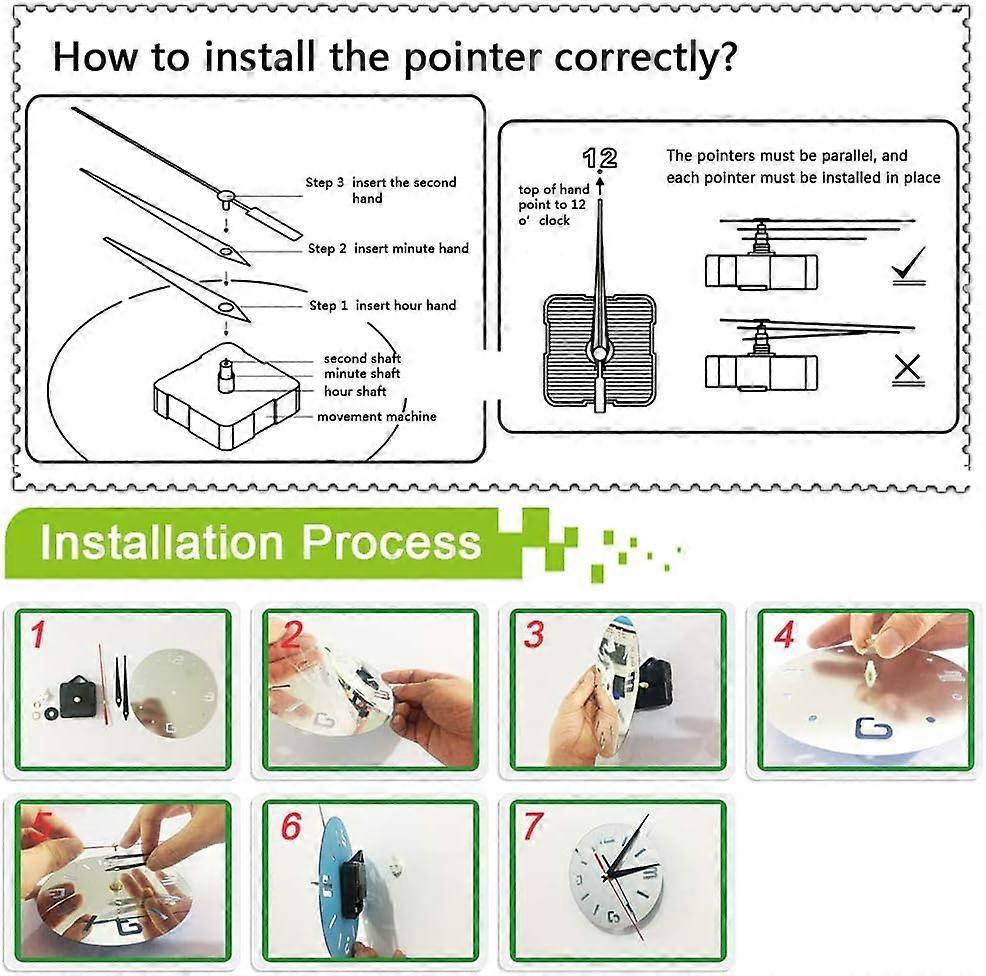 How to install the pointer correctly?

Step 3 insert the second hand

Step 2 insert minute hand

Step 1 insert hour hand

second shaft
minute shaft
hour shaft
movement machine

12

top of hand point to 12 o' clock

The pointers must be parallel, and each pointer must be installed in place

Installation Process

1

2

3

4

5

6

7