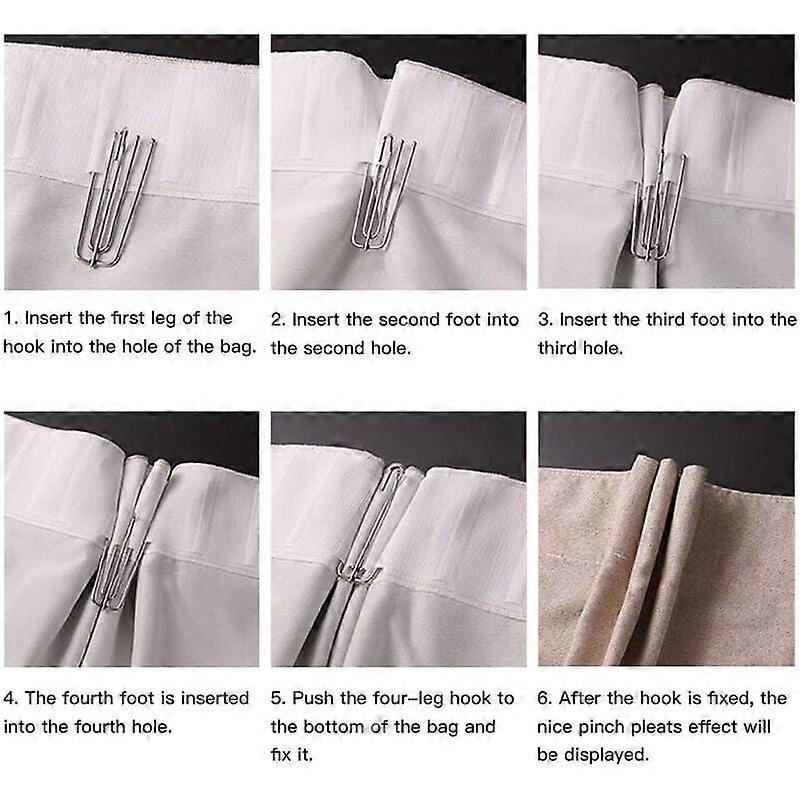 1. Insert the first leg of the hook into the hole of the bag.

2. Insert the second foot into the second hole.

3. Insert the third foot into the third hole.

4. The fourth foot is inserted into the fourth hole.

5. Push the four-leg hook to the bottom of the bag and fix it.

6. After the hook is fixed, the nice pinch pleats effect will be displayed.