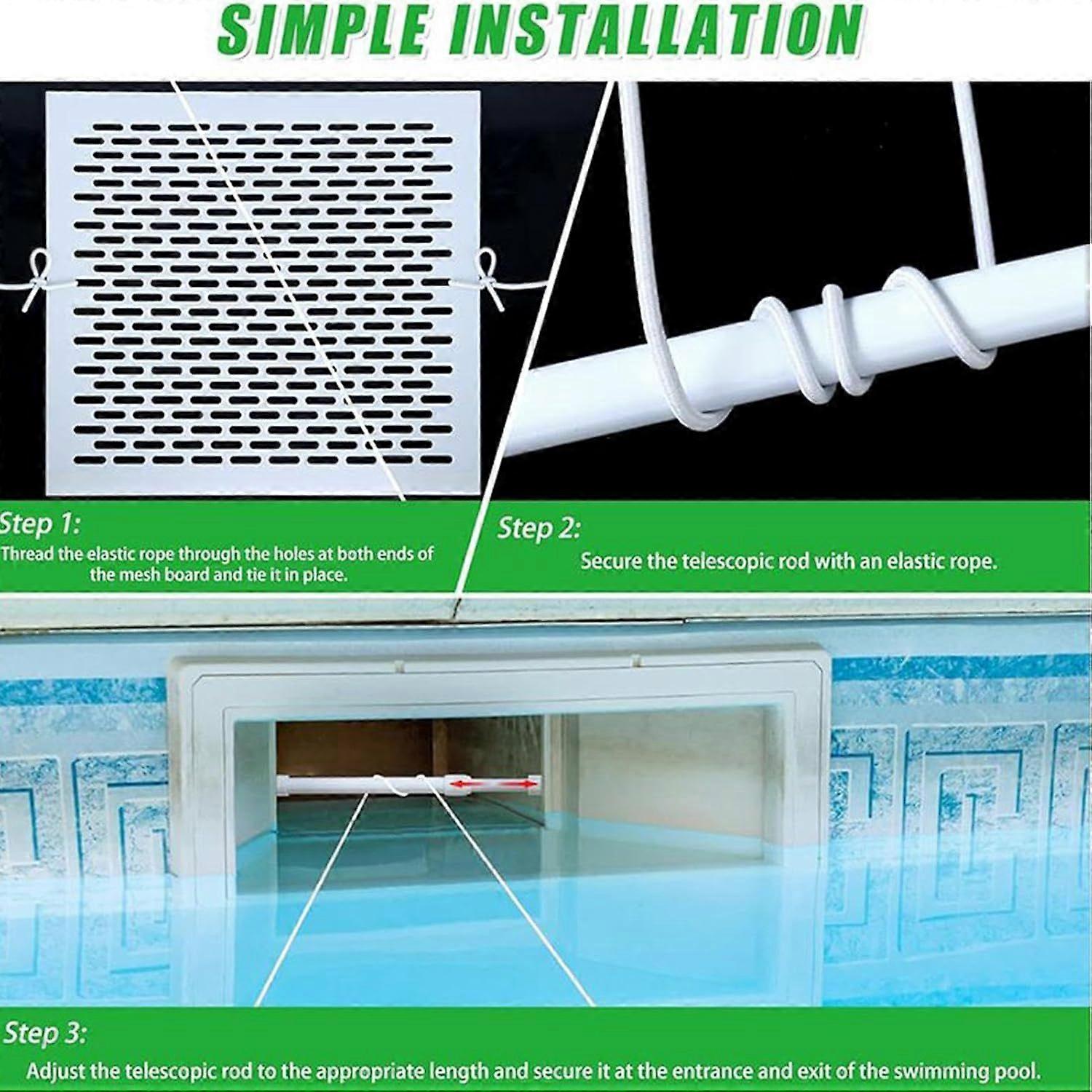 SIMPLE INSTALLATION

Step 1:
Thread the elastic rope through the holes at both ends of the mesh board and tie it in place.

Step 2:
Secure the telescopic rod with an elastic rope.

Step 3:
Adjust the telescopic rod to the appropriate length and secure it at the entrance and exit of the swimming pool.