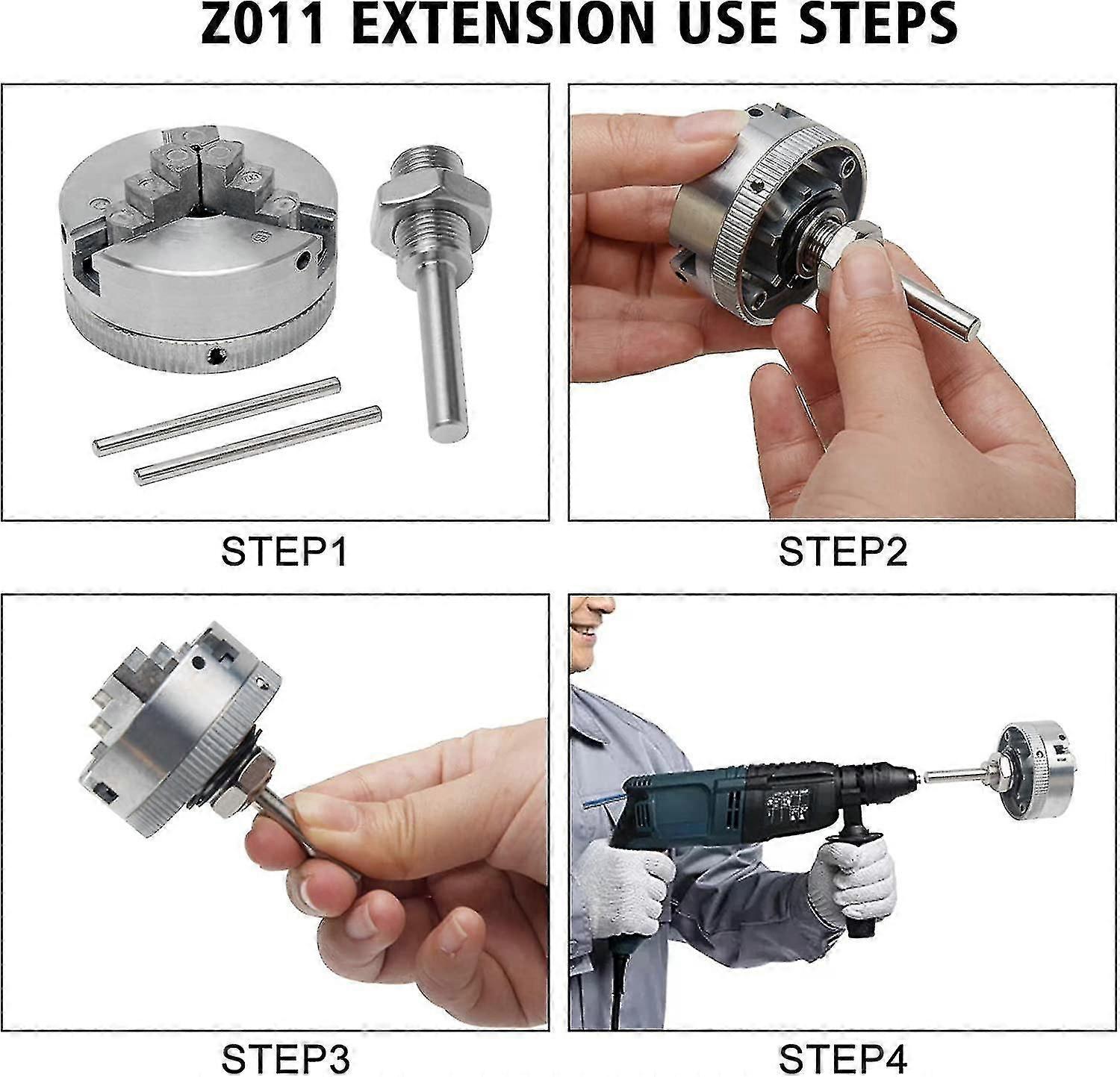 Z011 EXTENSION USE STEPS

STEP1

STEP2

STEP3

STEP4