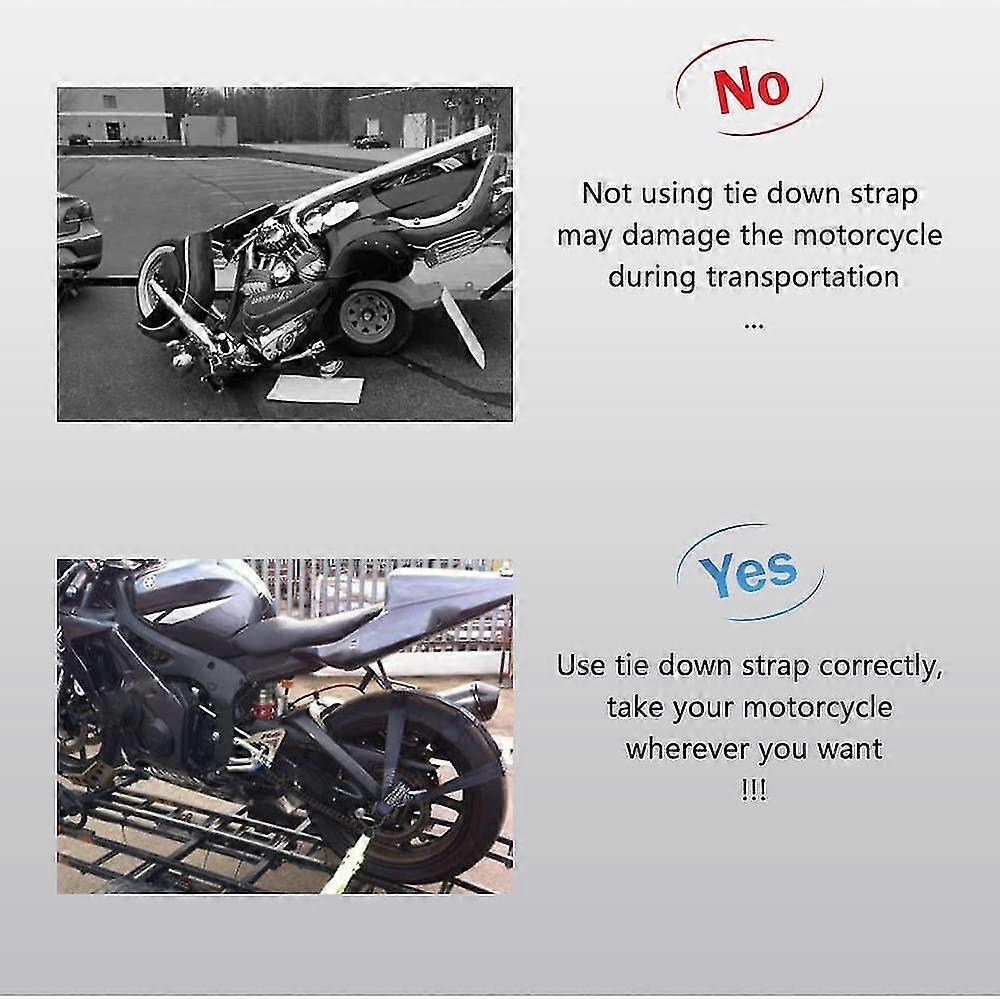 No

Not using tie down strap may damage the motorcycle during transportation ...

Yes

Use tie down strap correctly, take your motorcycle wherever you want !!!