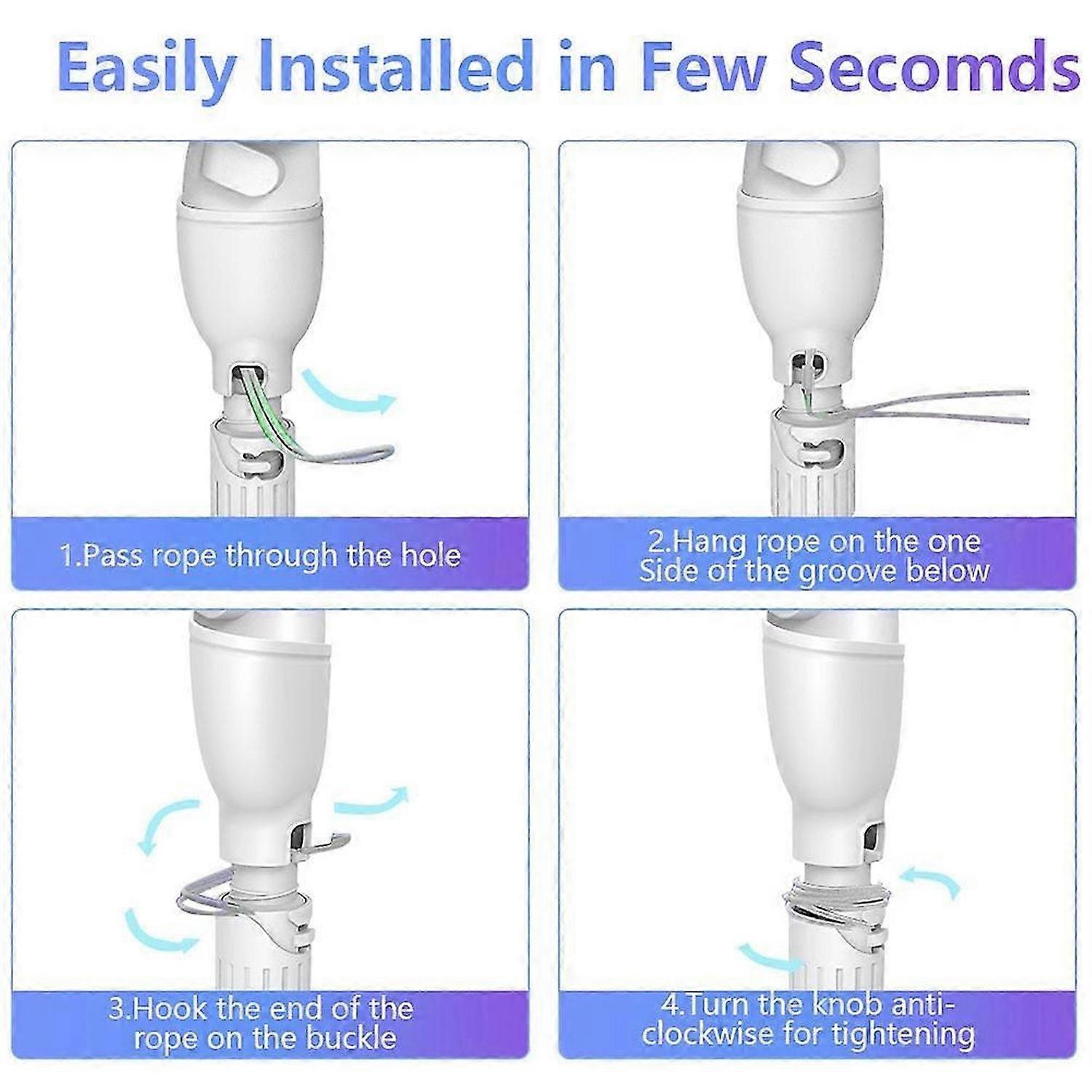 Easily Installed in Few Secomds

1.Pass rope through the hole

2.Hang rope on the one Side of the groove below

3.Hook the end of the rope on the buckle

4.Turn the knob anti-clockwise for tightening