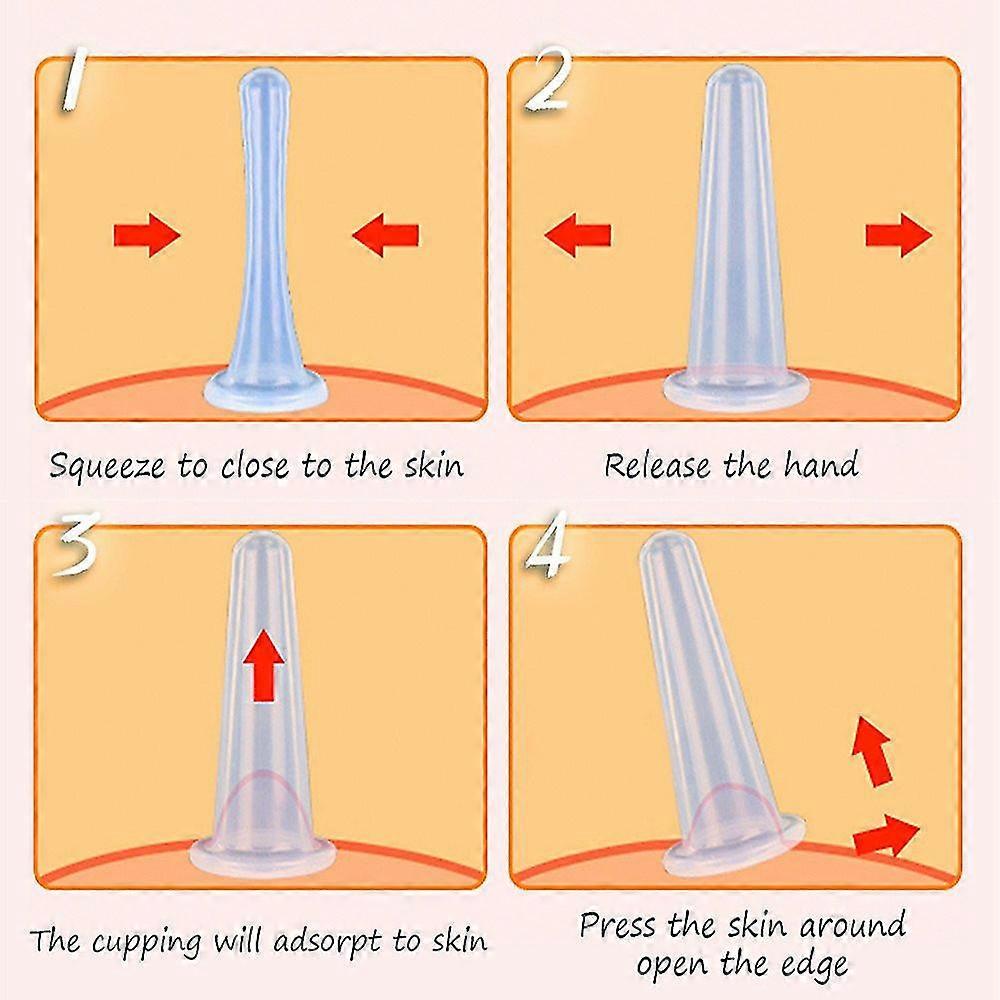 1

Squeeze to close to the skin

2

Release the hand

3

The cupping will adsorpt to skin

4

Press the skin around open the edge