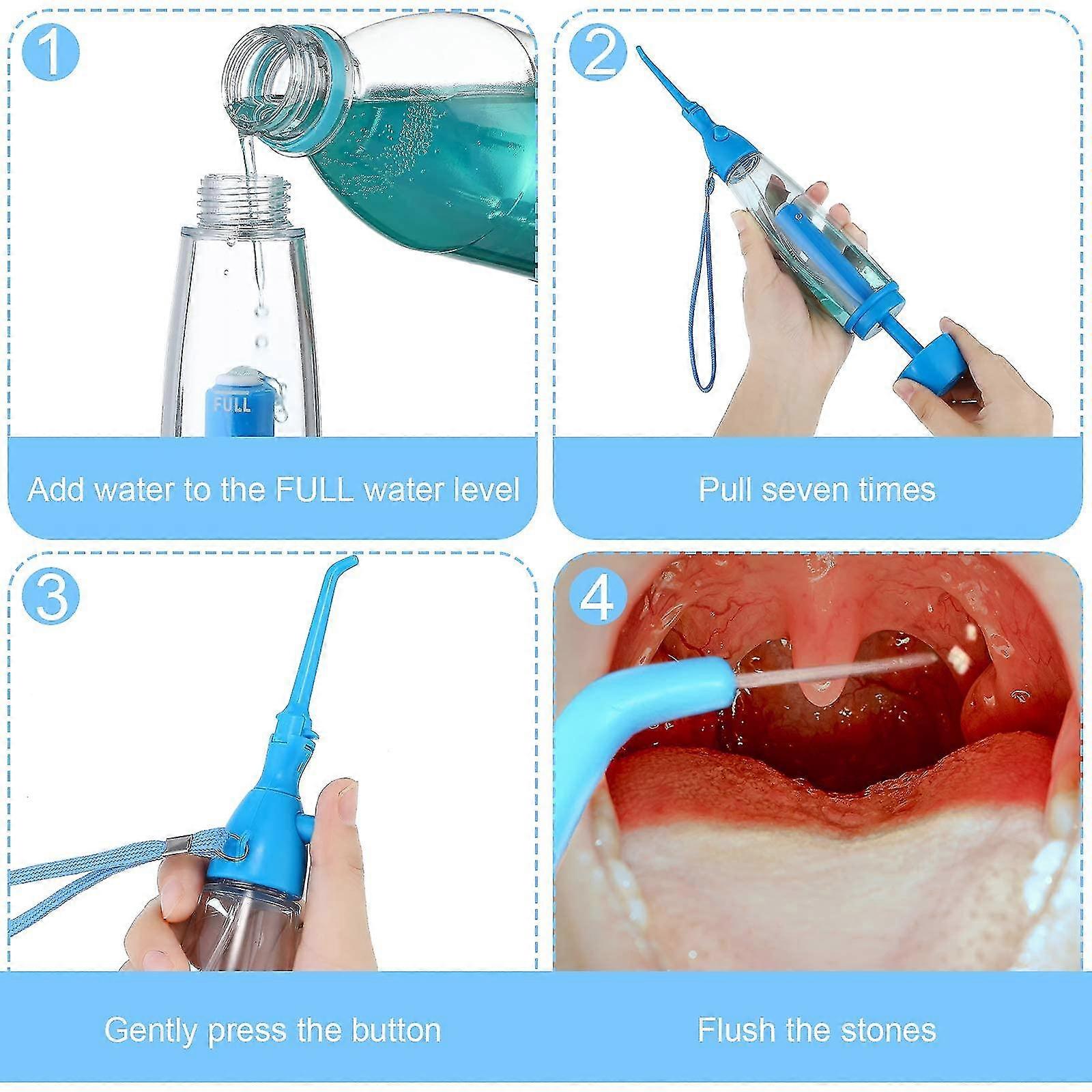 1

FULL

Add water to the FULL water level

2

Pull seven times

3

Gently press the button

4

Flush the stones