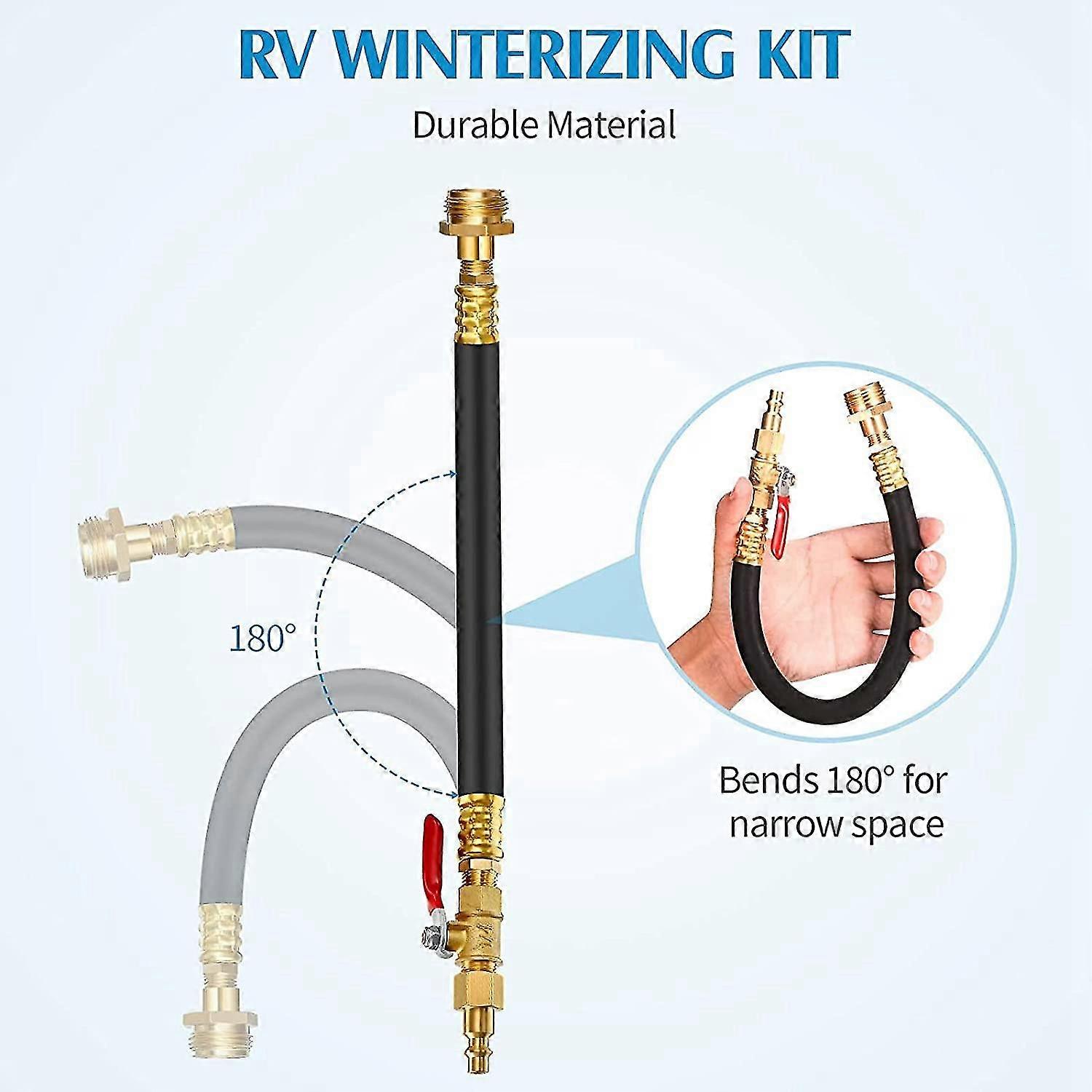 RV WINTERIZING KIT

Durable Material

180°

Bends 180° for narrow space