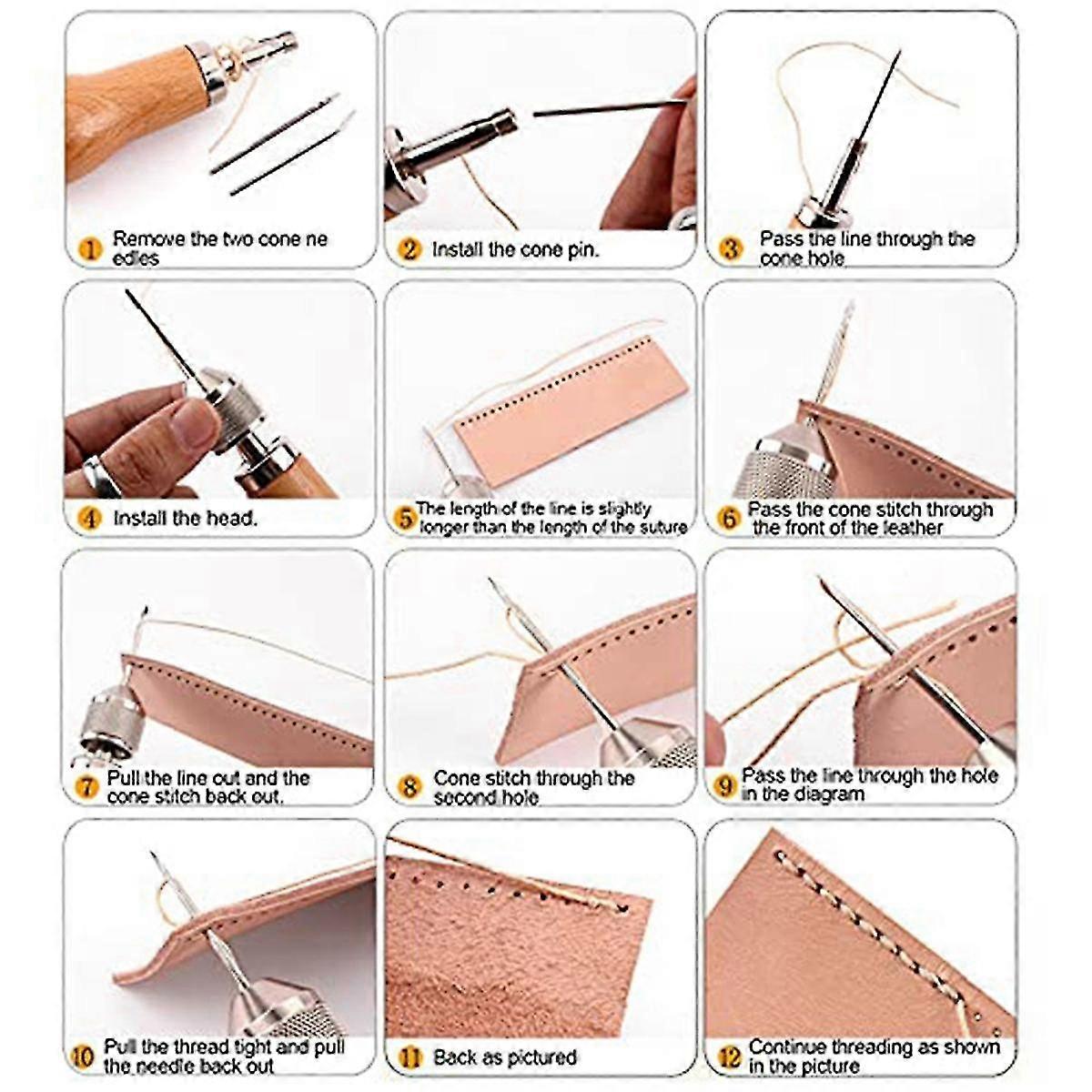 1 Remove the two cone ne edles

2 Install the cone pin.

3 Pass the line through the cone hole

4 Install the head.

5 The length of the line is slightly longer than the length of the suture

6 Pass the cone stitch through the front of the leather

7 Pull the line out and the cone stitch back out.

8 Cone stitch through the second hole

9 Pass the line through the hole in the diagram

10 Pull the thread tight and pull the needle back out

11 Back as pictured

12 Continue threading as shown in the picture