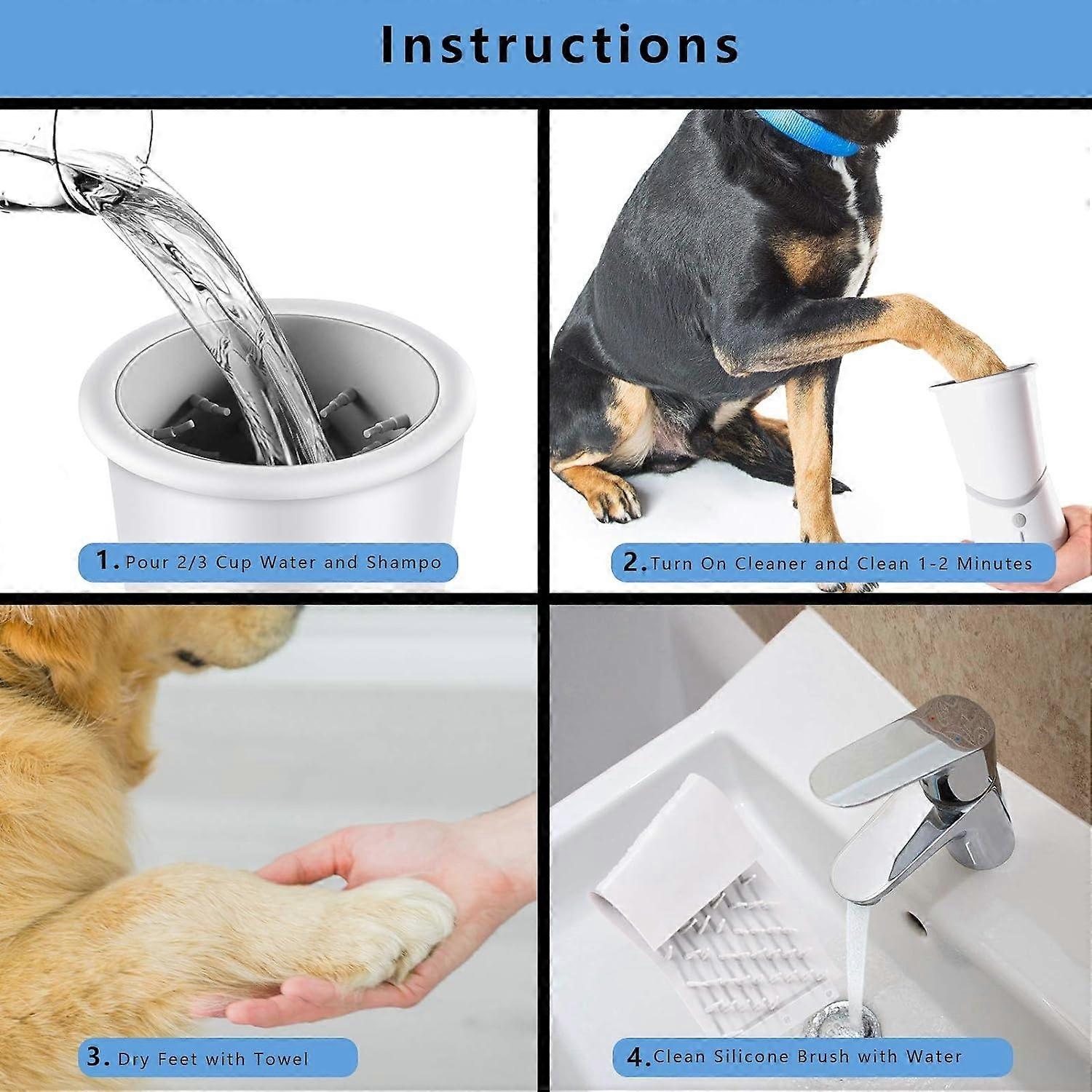 Instructions

1. Pour 2/3 Cup Water and Shampo

2. Turn On Cleaner and Clean 1-2 Minutes

3. Dry Feet with Towel

4. Clean Silicone Brush with Water