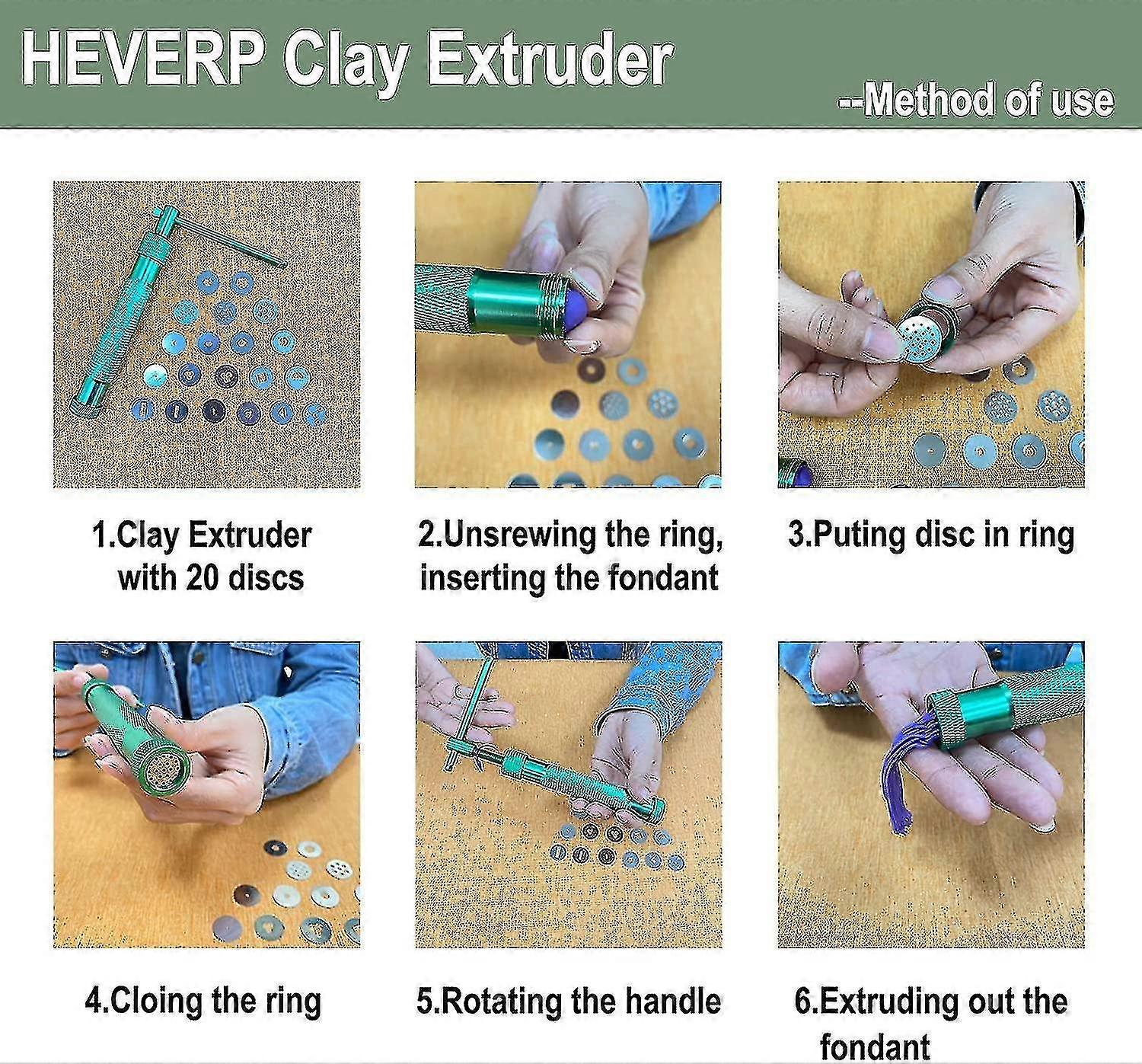 HEVERP Clay Extruder

--Method of use

1.Clay Extruder with 20 discs

2.Unsrewing the ring, inserting the fondant

3.Puting disc in ring

4.Cloing the ring

5.Rotating the handle

6.Extruding out the fondant