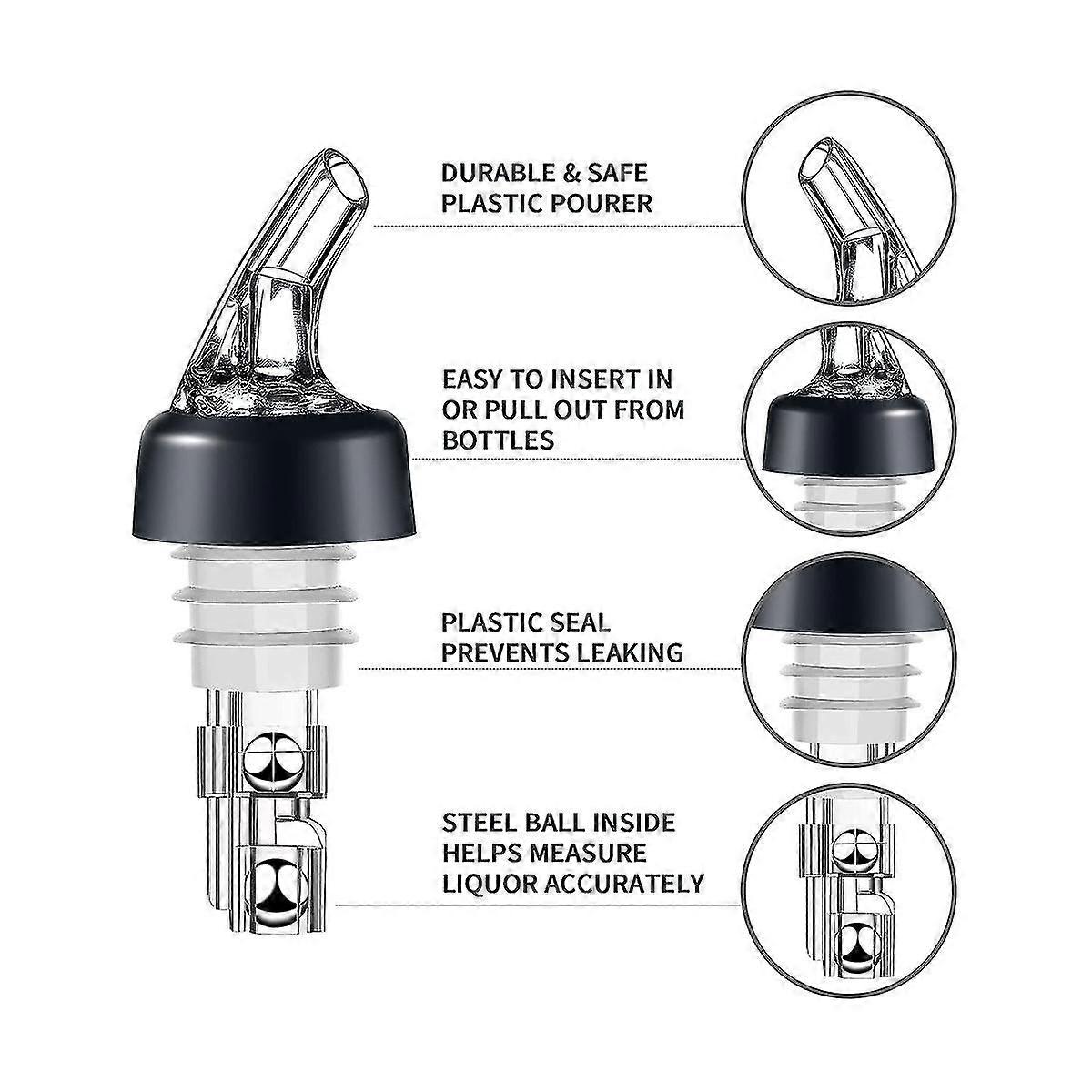 DURABLE & SAFE
PLASTIC POURER

EASY TO INSERT IN
OR PULL OUT FROM
BOTTLES

PLASTIC SEAL
PREVENTS LEAKING

STEEL BALL INSIDE
HELPS MEASURE
LIQUOR ACCURATELY