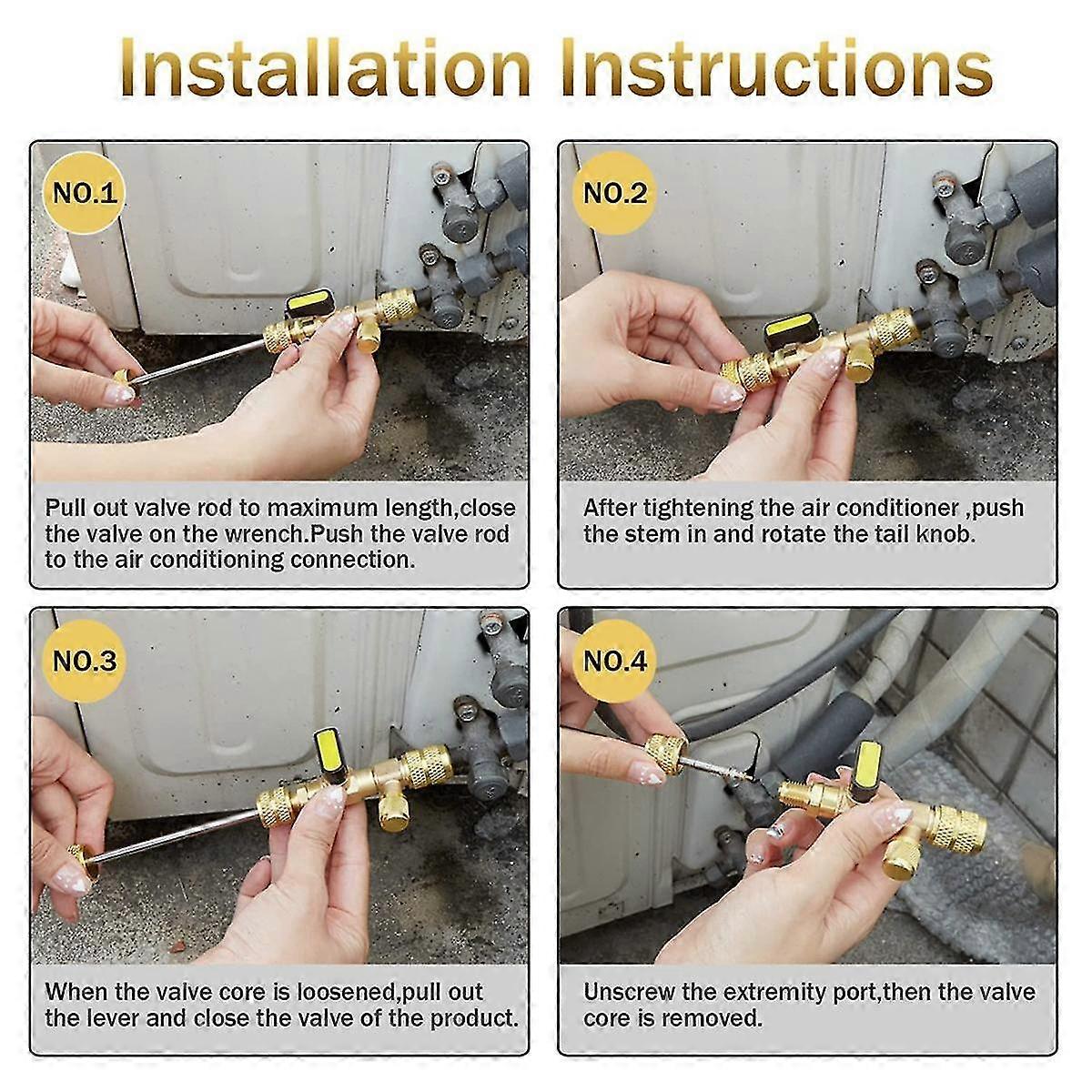 Installation Instructions

NO.1

Pull out valve rod to maximum length,close the valve on the wrench.Push the valve rod to the air conditioning connection.

NO.2

After tightening the air conditioner ,push the stem in and rotate the tail knob.

NO.3

When the valve core is loosened,pull out the lever and close the valve of the product.

NO.4

Unscrew the extremity port,then the valve core is removed.