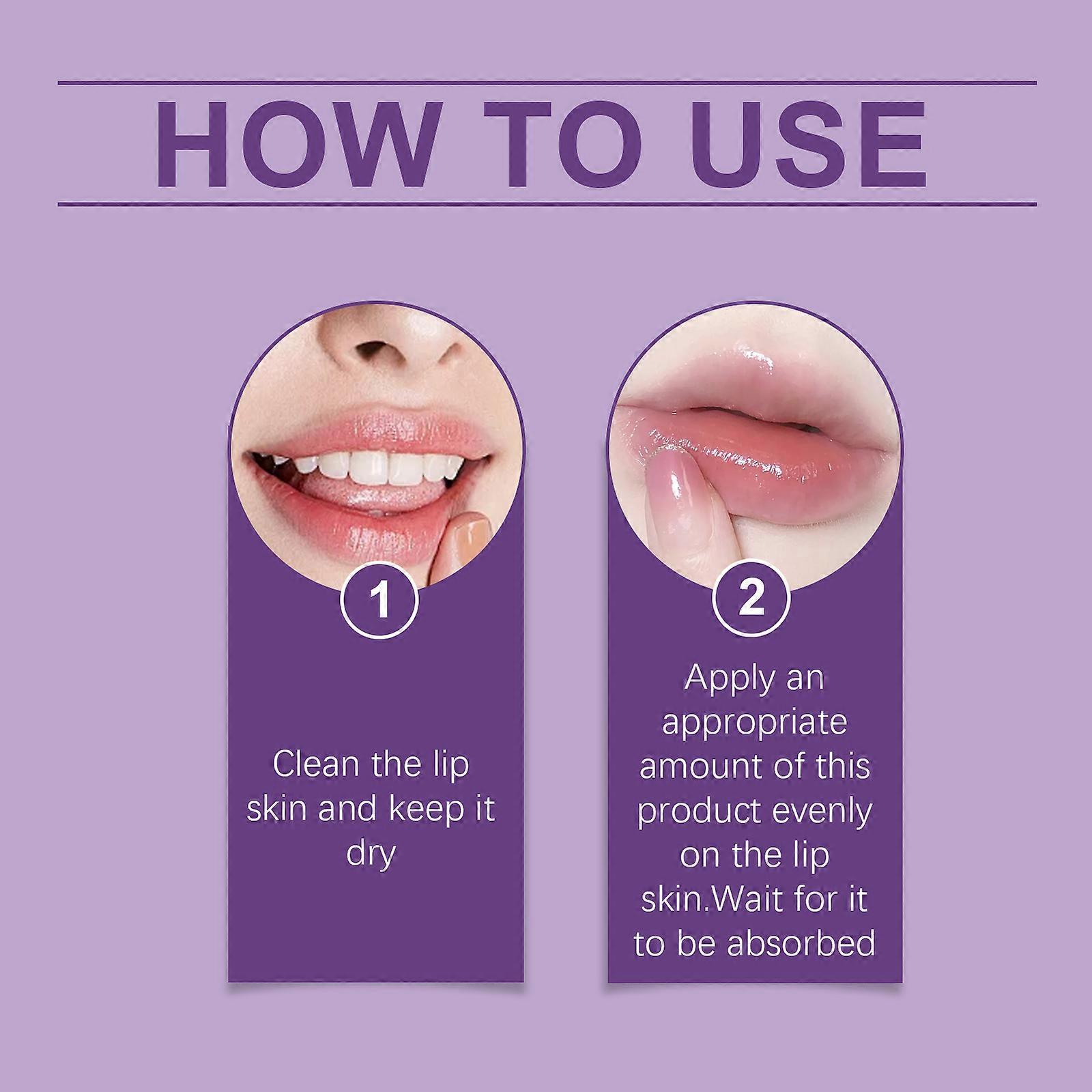 HOW TO USE

1

Clean the lip skin and keep it dry

2

Apply an appropriate amount of this product evenly on the lip skin.Wait for it to be absorbed