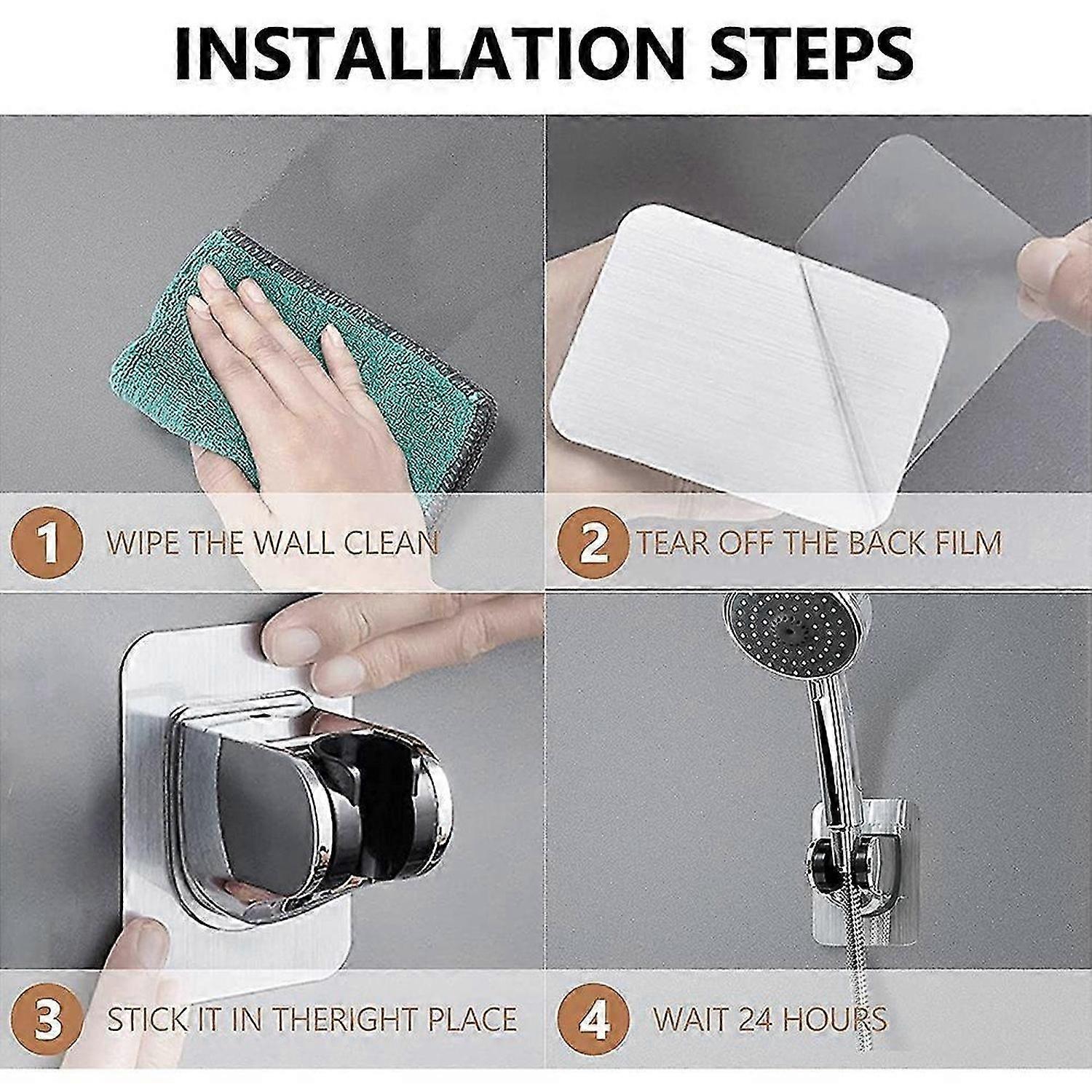 INSTALLATION STEPS

1 WIPE THE WALL CLEAN

2 TEAR OFF THE BACK FILM

3 STICK IT IN THERIGHT PLACE

4 WAIT 24 HOURS