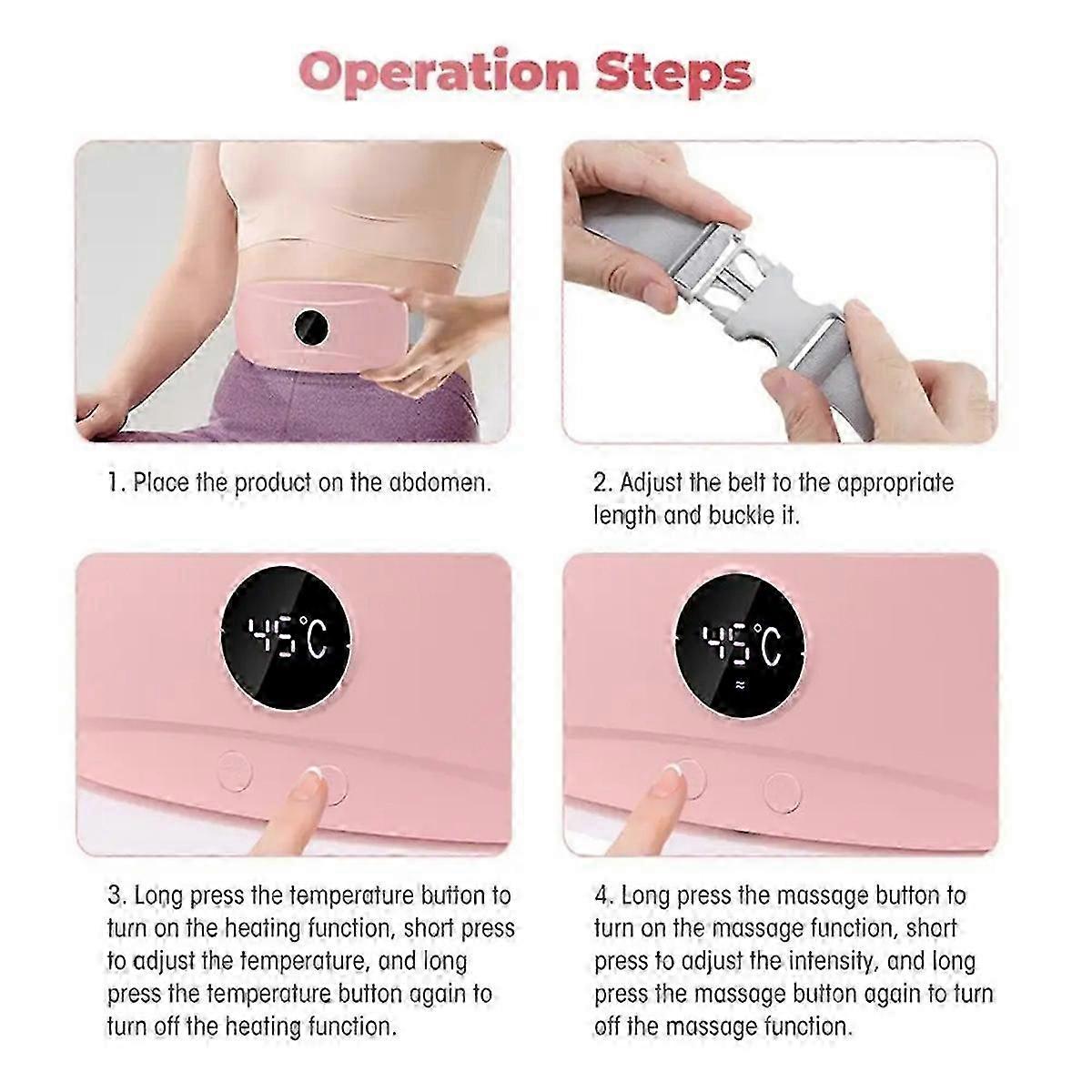 Operation Steps

1. Place the product on the abdomen.

2. Adjust the belt to the appropriate length and buckle it.

45°C

45°C

3. Long press the temperature button to turn on the heating function, short press to adjust the temperature, and long press the temperature button again to turn off the heating function.

4. Long press the massage button to turn on the massage function, short press to adjust the intensity, and long press the massage button again to turn off the massage function.