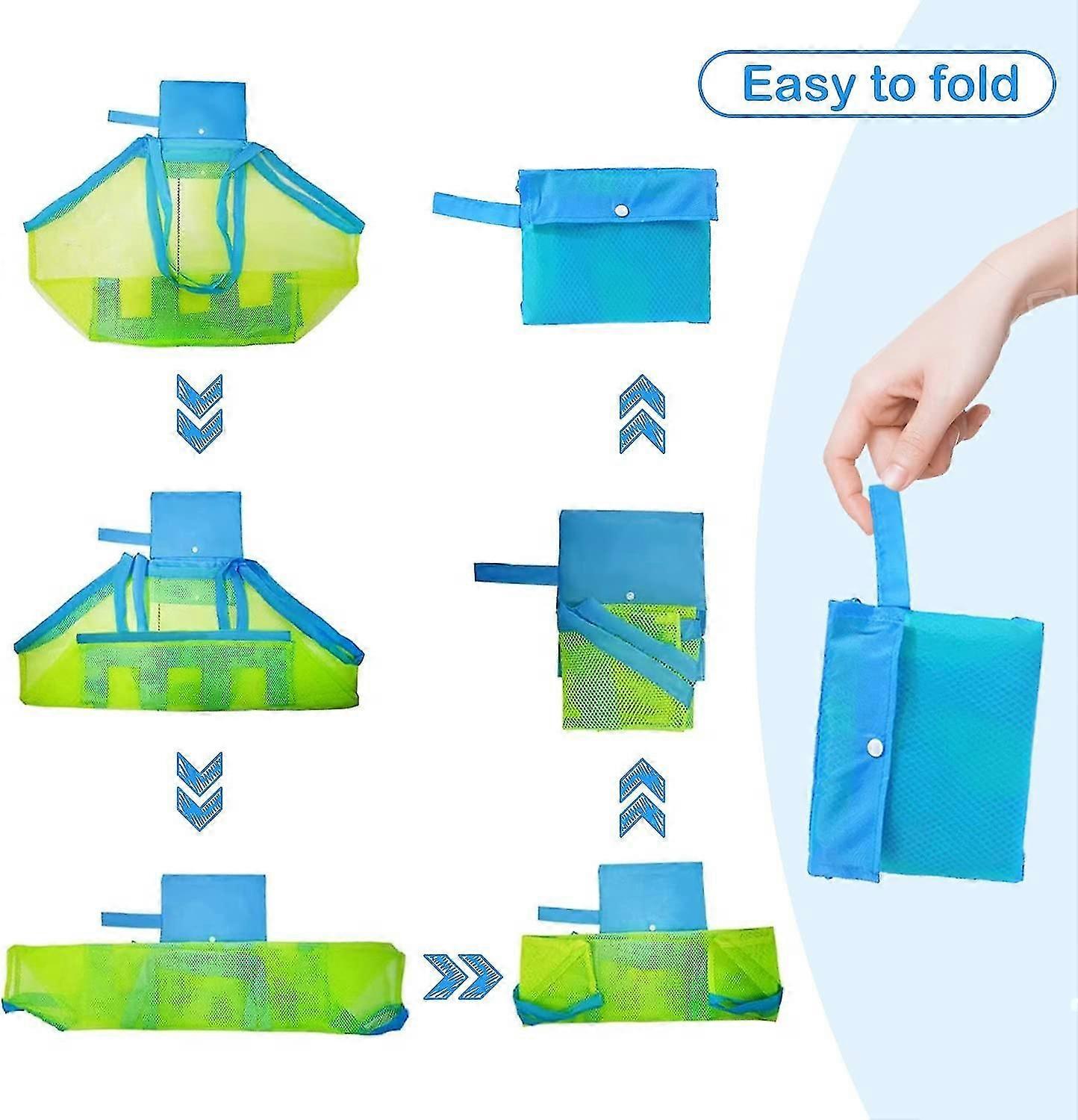 Easy to fold