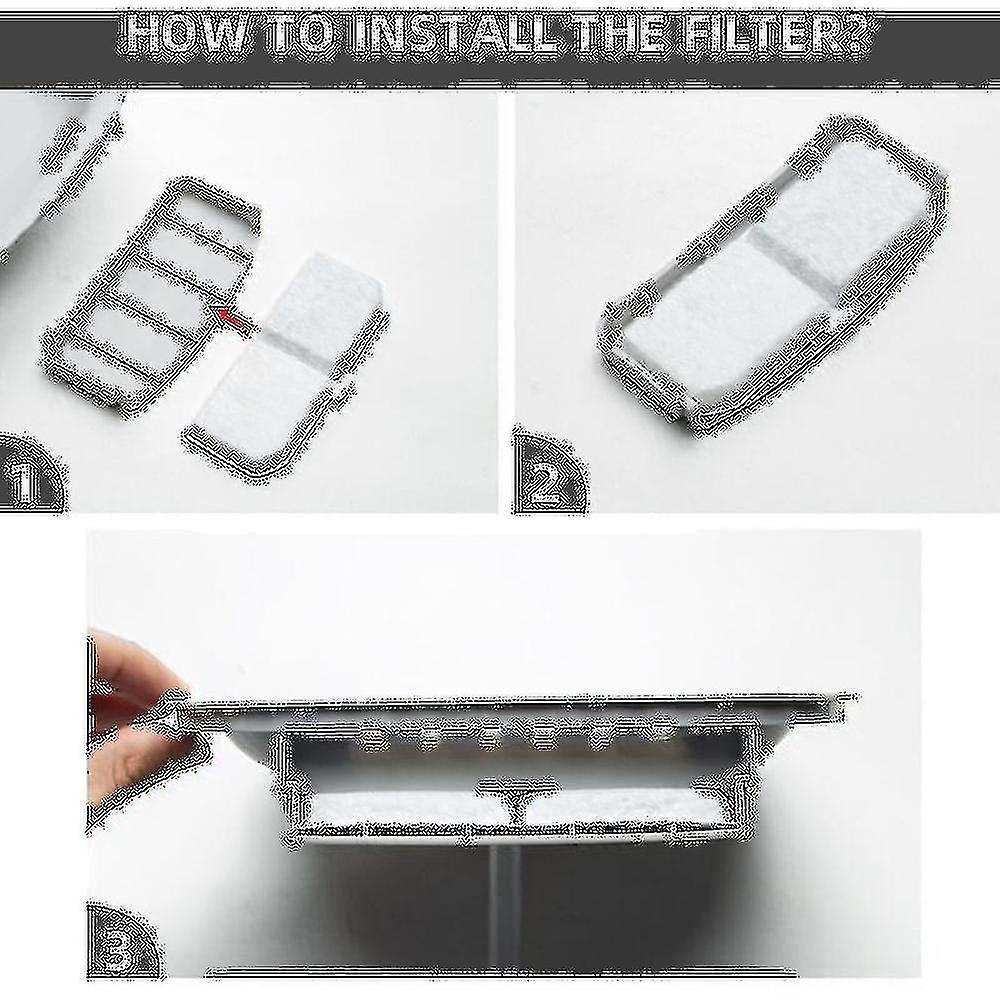 HOW TO INSTALL THE FILTER?

1

2

3