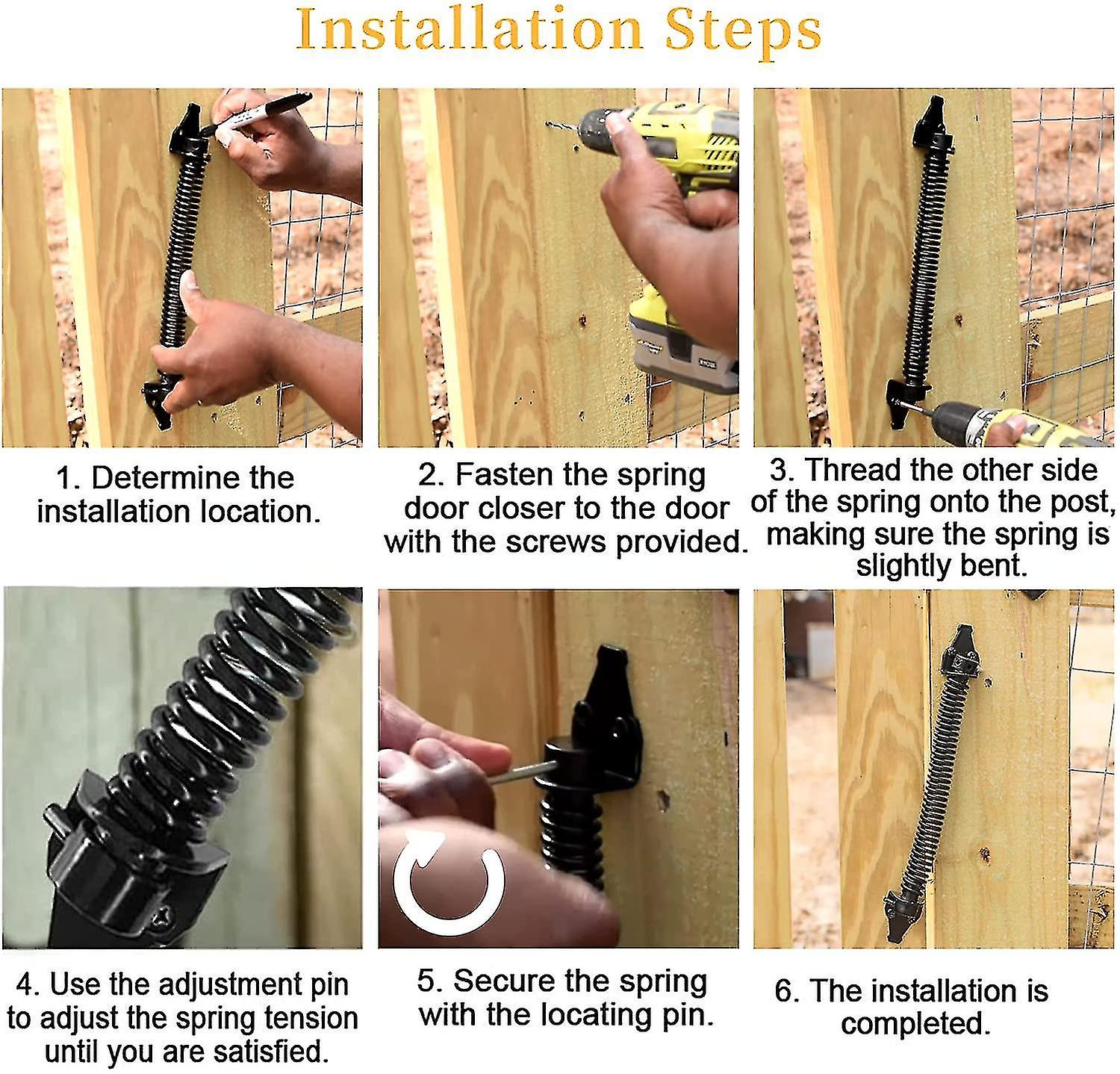 Installation Steps

1. Determine the installation location.

2. Fasten the spring door closer to the door with the screws provided.

3. Thread the other side of the spring onto the post, making sure the spring is slightly bent.

4. Use the adjustment pin to adjust the spring tension until you are satisfied.

5. Secure the spring with the locating pin.

6. The installation is completed.