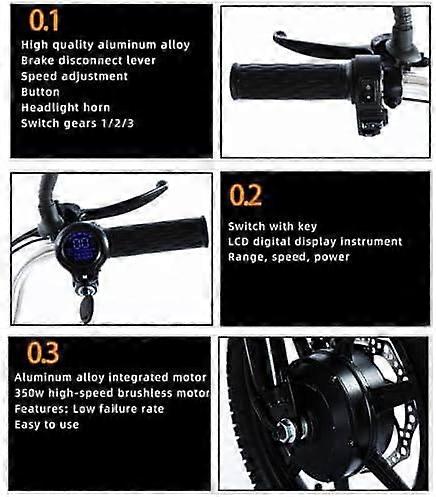 0.1

High quality aluminum alloy
Brake disconnect lever
Speed adjustment
Button
Headlight horn
Switch gears 1/2/3

0.2

Switch with key
LCD digital display instrument
Range, speed, power

0.3

Aluminum alloy integrated motor
350w high-speed brushless motor
Features: Low failure rate
Easy to use