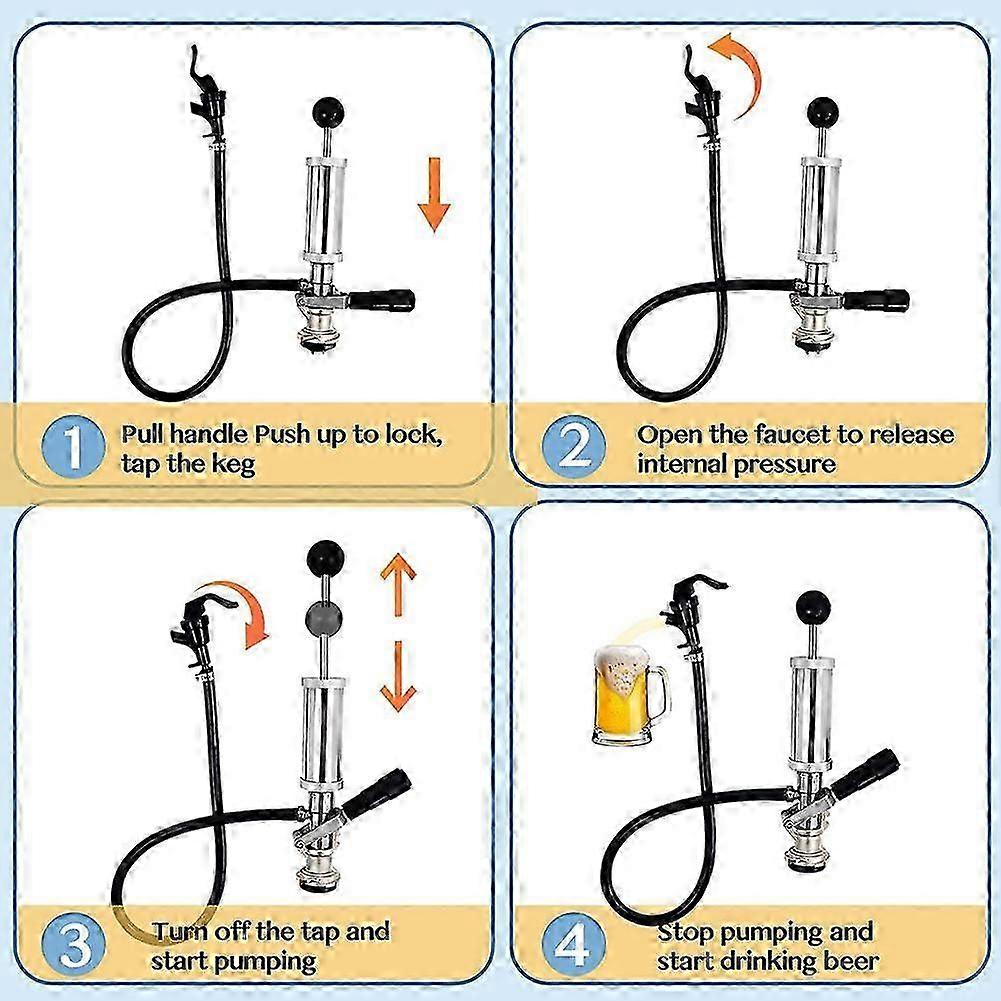 1 Pull handle Push up to lock, tap the keg

2 Open the faucet to release internal pressure

3 Turn off the tap and start pumping

4 Stop pumping and start drinking beer