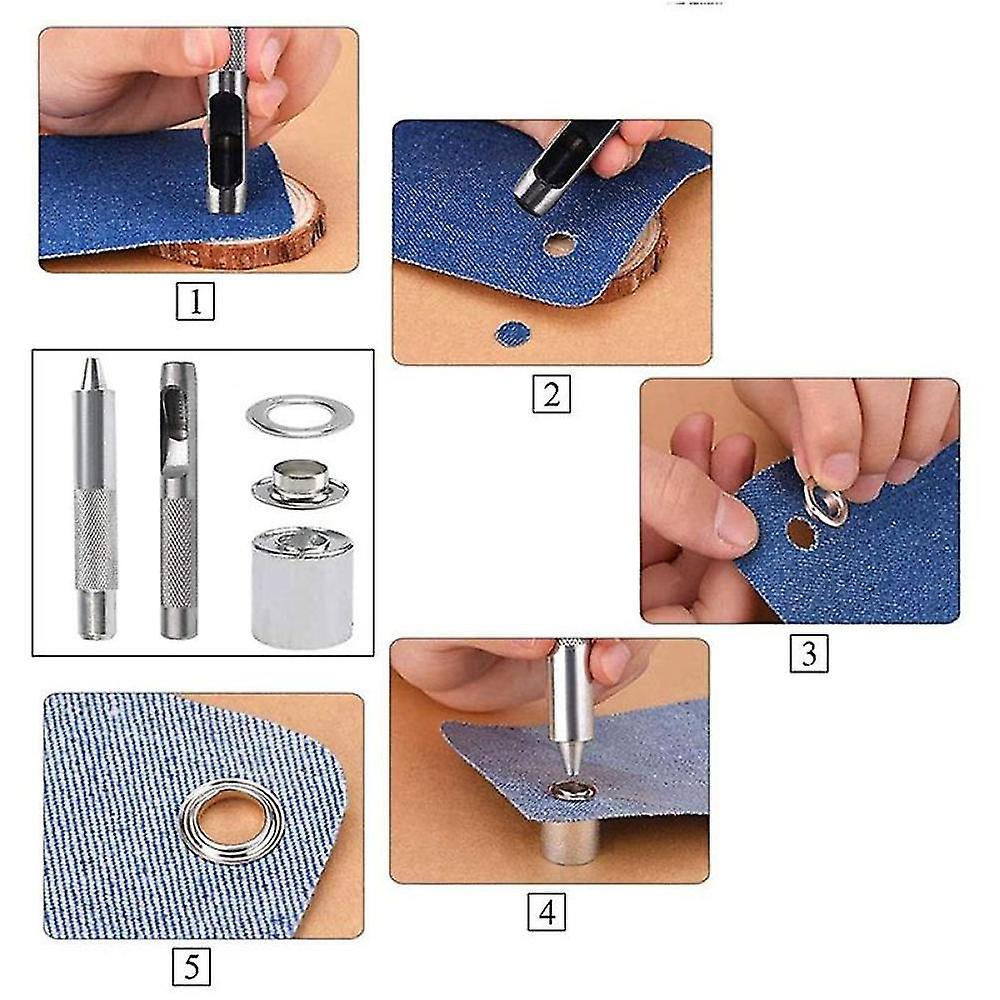 1

2

3

4

5