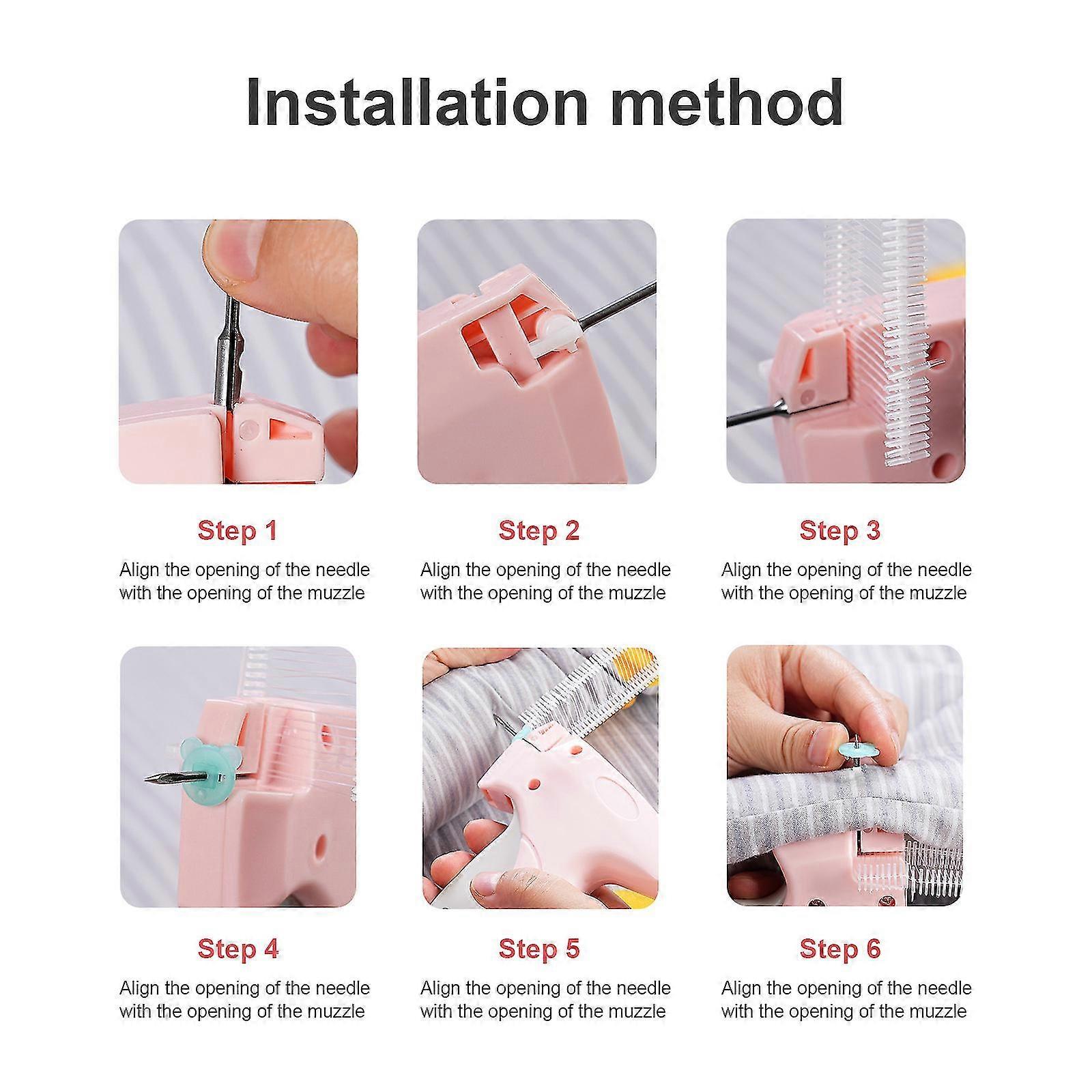 Installation method

Step 1

Align the opening of the needle with the opening of the muzzle

Step 2

Align the opening of the needle with the opening of the muzzle

Step 3

Align the opening of the needle with the opening of the muzzle

Step 4

Align the opening of the needle with the opening of the muzzle

Step 5

Align the opening of the needle with the opening of the muzzle

Step 6

Align the opening of the needle with the opening of the muzzle