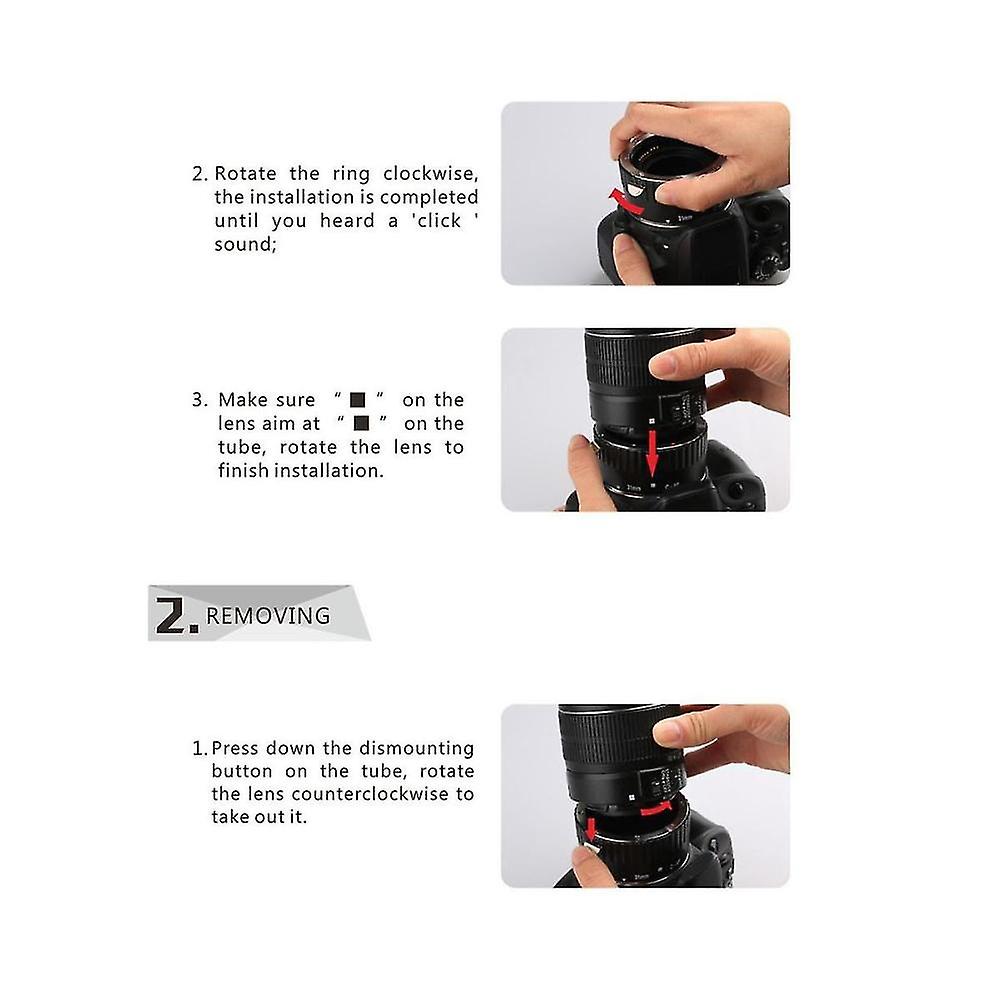 2. Rotate the ring clockwise, the installation is completed until you heard a 'click ' sound;

3. Make sure " ■ " on the lens aim at " ■ " on the tube, rotate the lens to finish installation.

2. REMOVING

1. Press down the dismounting button on the tube, rotate the lens counterclockwise to take out it.