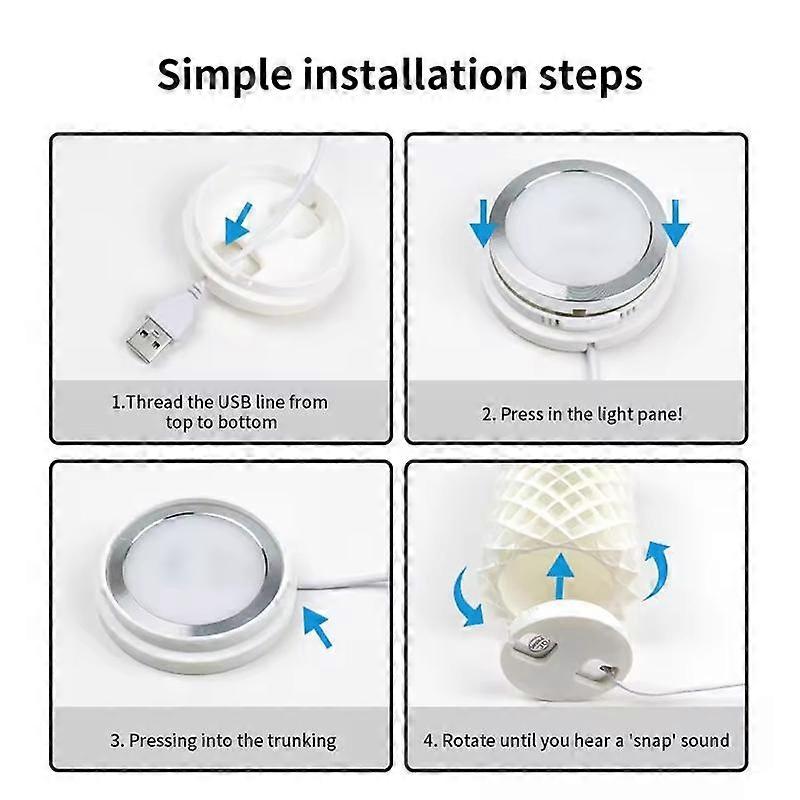 Simple installation steps

1.Thread the USB line from top to bottom

2. Press in the light pane!

3. Pressing into the trunking

4. Rotate until you hear a 'snap' sound