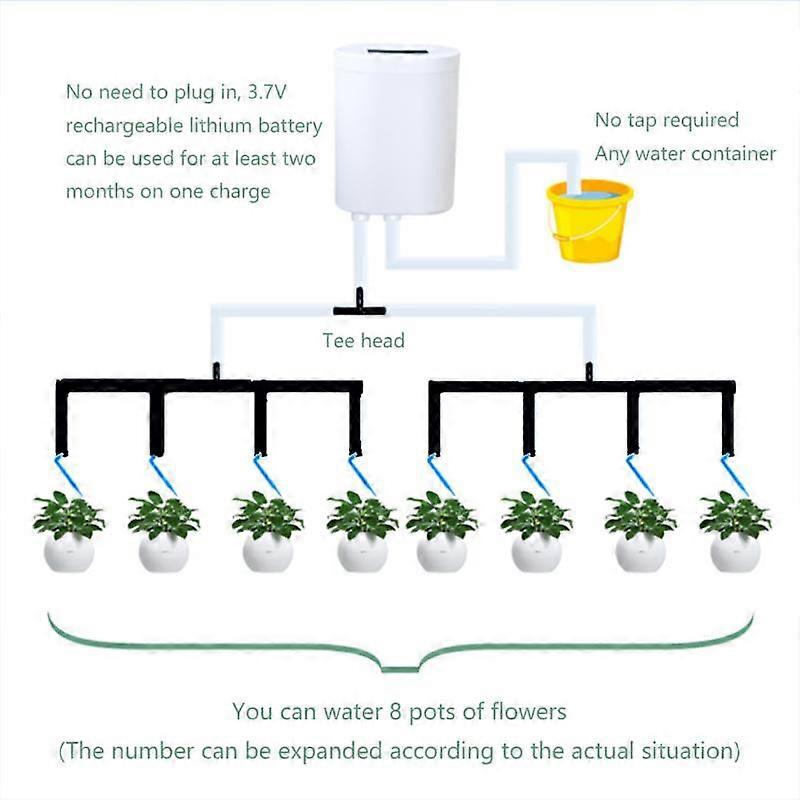 No need to plug in, 3.7V rechargeable lithium battery can be used for at least two months on one charge

No tap required
Any water container

Tee head

You can water 8 pots of flowers
(The number can be expanded according to the actual situation)