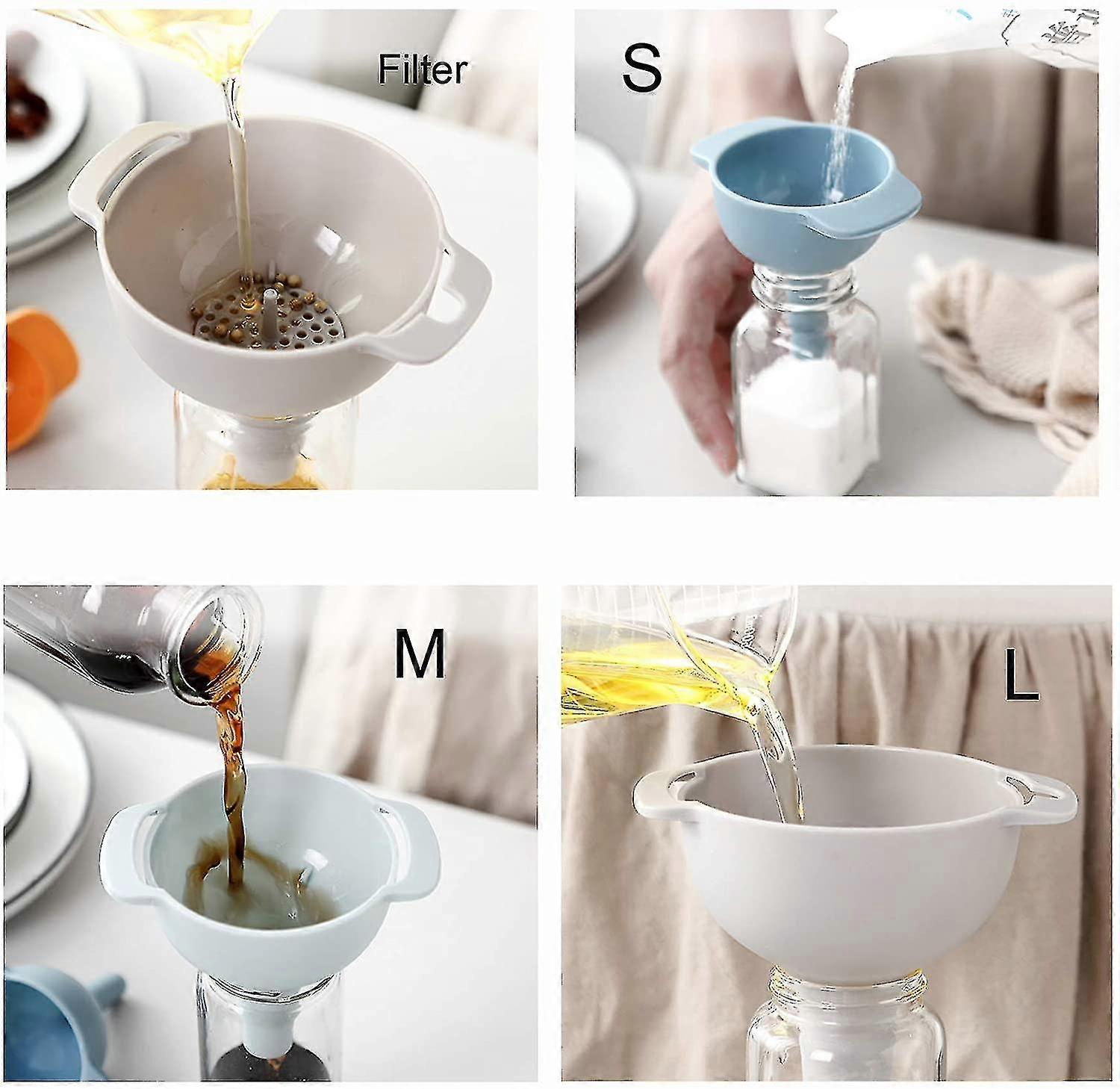 Filter

S

M

L