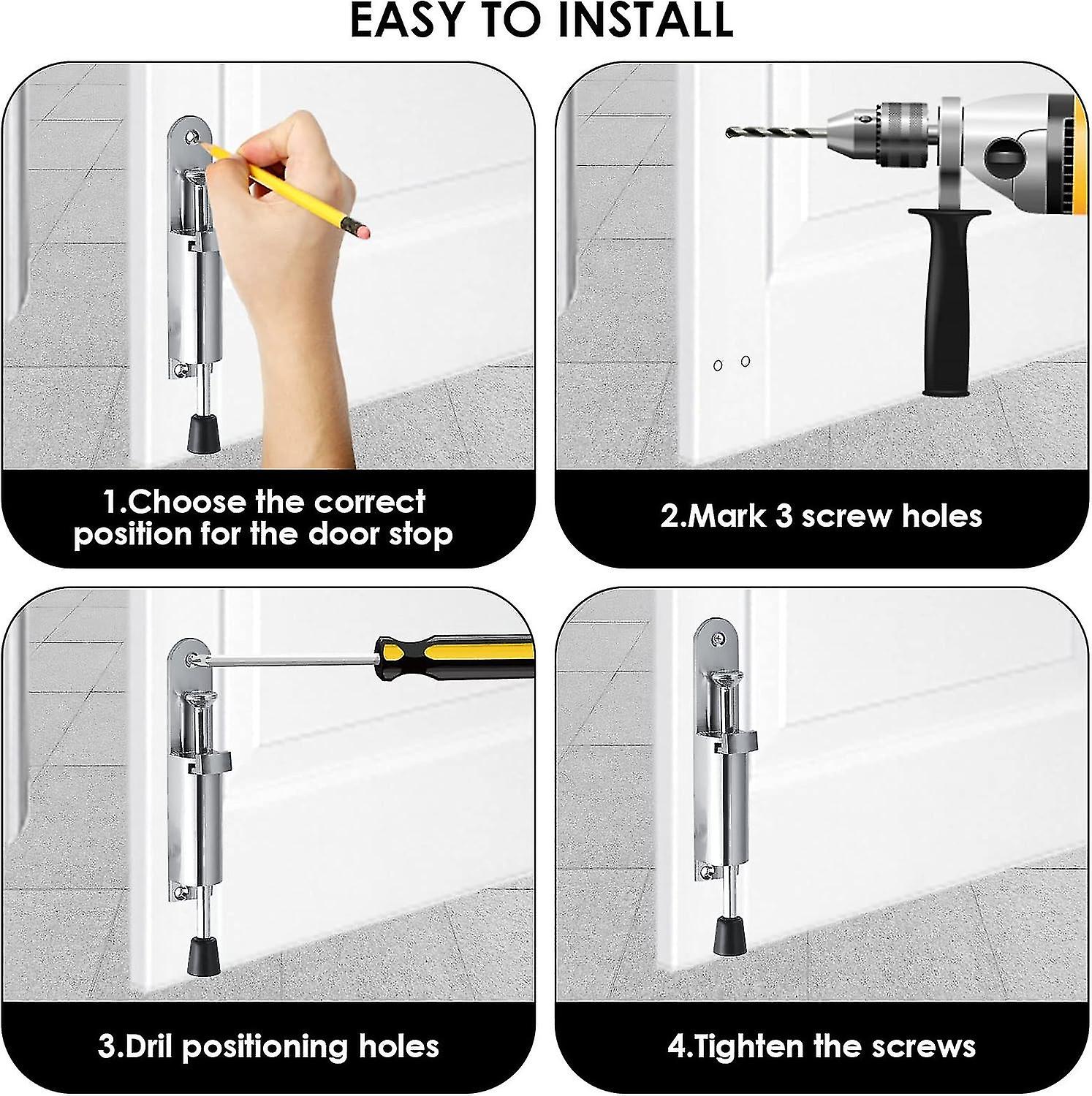 EASY TO INSTALL

1.Choose the correct position for the door stop

2.Mark 3 screw holes

3.Dril positioning holes

4.Tighten the screws