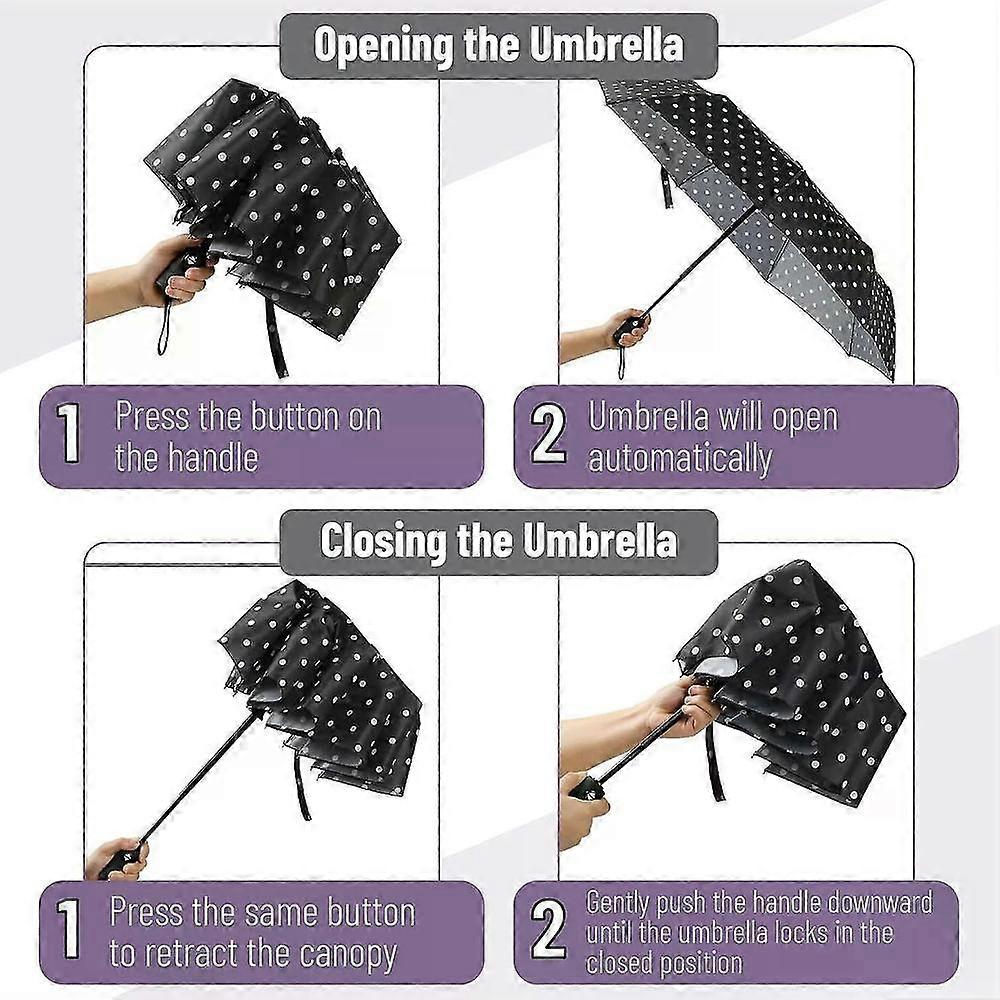 Opening the Umbrella

1 Press the button on the handle

2 Umbrella will open automatically

Closing the Umbrella

1 Press the same button to retract the canopy

2 Gently push the handle downward until the umbrella locks in the closed position