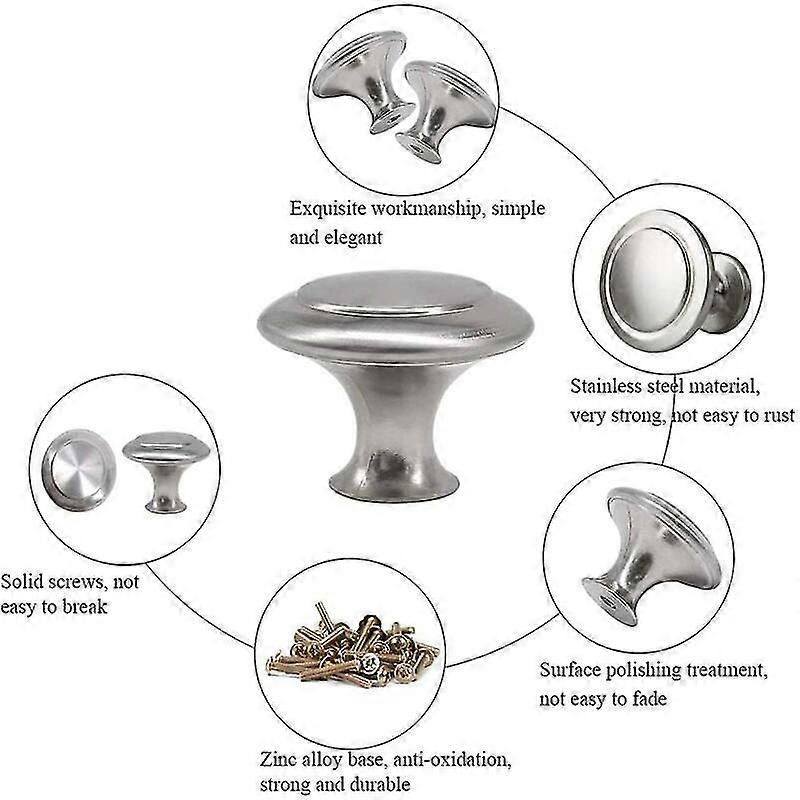 Exquisite workmanship, simple and elegant

Stainless steel material, very strong, not easy to rust

Solid screws, not easy to break

Surface polishing treatment, not easy to fade

Zinc alloy base, anti-oxidation, strong and durable