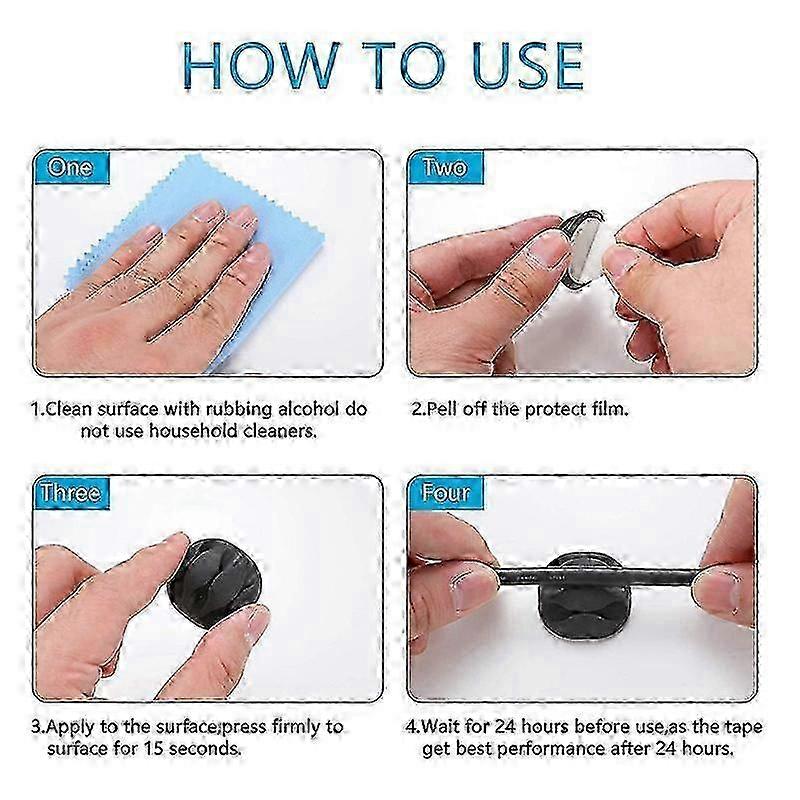 HOW TO USE

One

1.Clean surface with rubbing alcohol do not use household cleaners.

Two

2.Pell off the protect film.

Three

3.Apply to the surface,press firmly to surface for 15 seconds.

Four

4.Wait for 24 hours before use,as the tape get best performance after 24 hours.