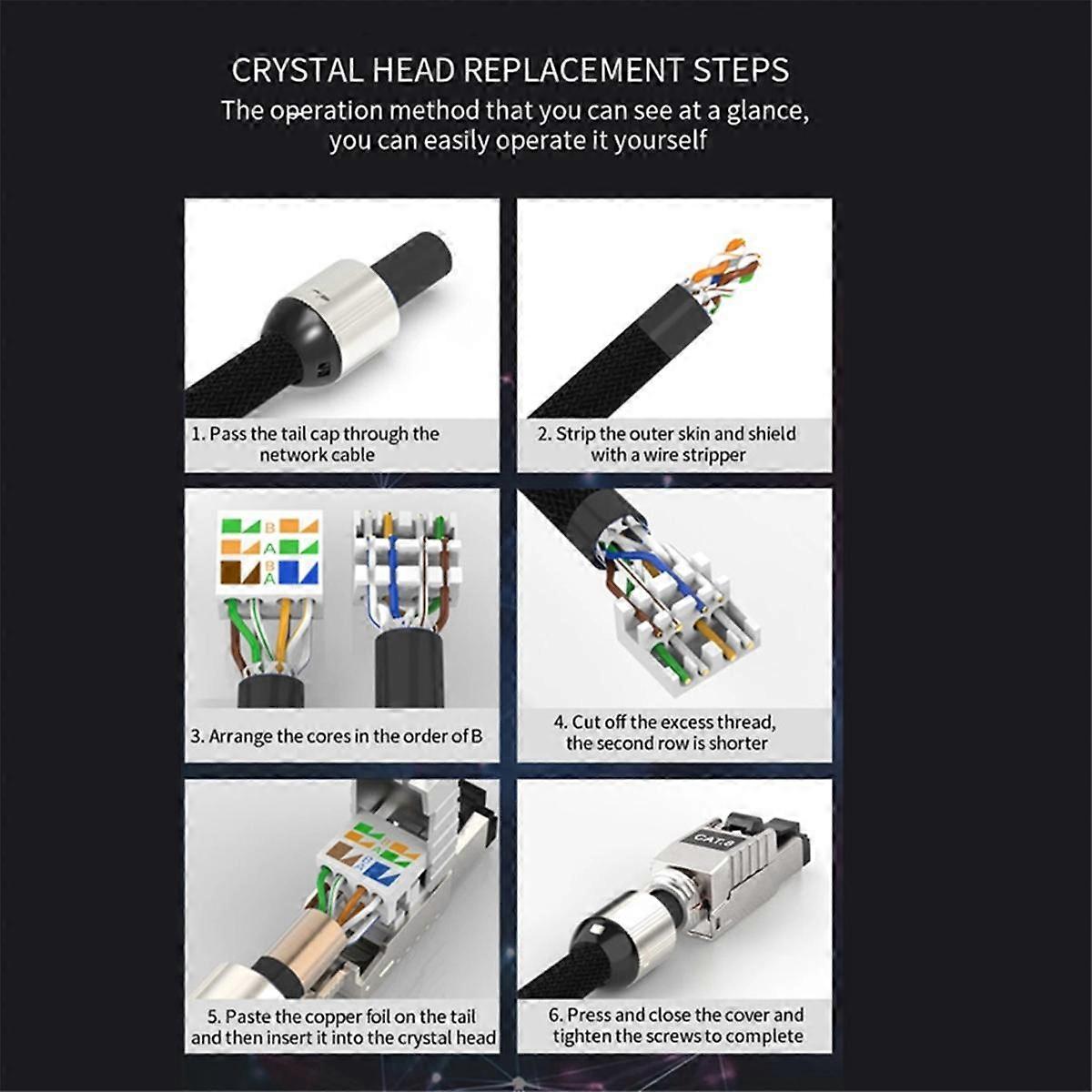 CRYSTAL HEAD REPLACEMENT STEPS

The operation method that you can see at a glance, you can easily operate it yourself

1. Pass the tail cap through the network cable

2. Strip the outer skin and shield with a wire stripper

B
A
B
A

3. Arrange the cores in the order of B

4. Cut off the excess thread, the second row is shorter

5. Paste the copper foil on the tail and then insert it into the crystal head

CAT.8

6. Press and close the cover and tighten the screws to complete