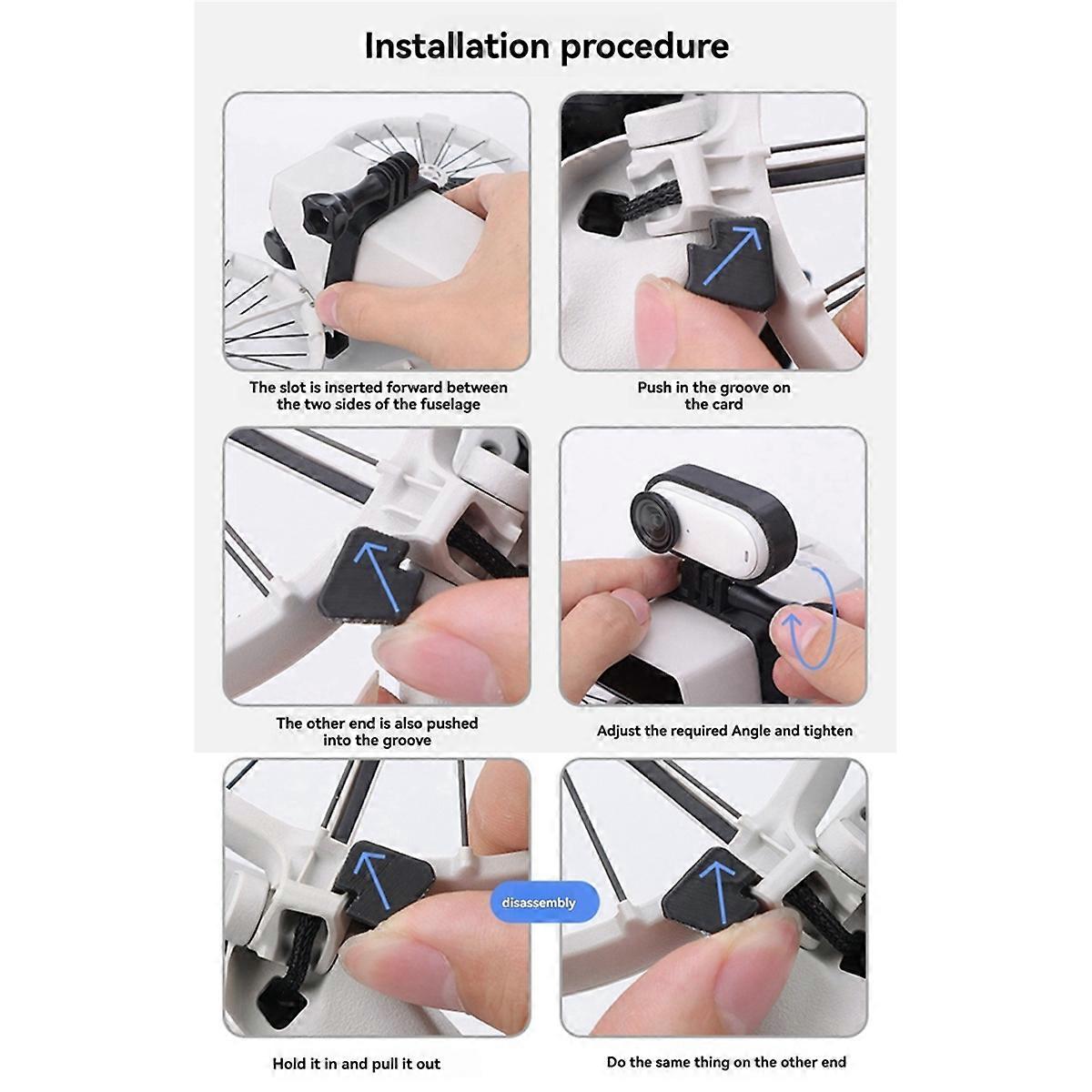 Installation procedure

The slot is inserted forward between the two sides of the fuselage

Push in the groove on the card

The other end is also pushed into the groove

Adjust the required Angle and tighten

disassembly

Hold it in and pull it out

Do the same thing on the other end