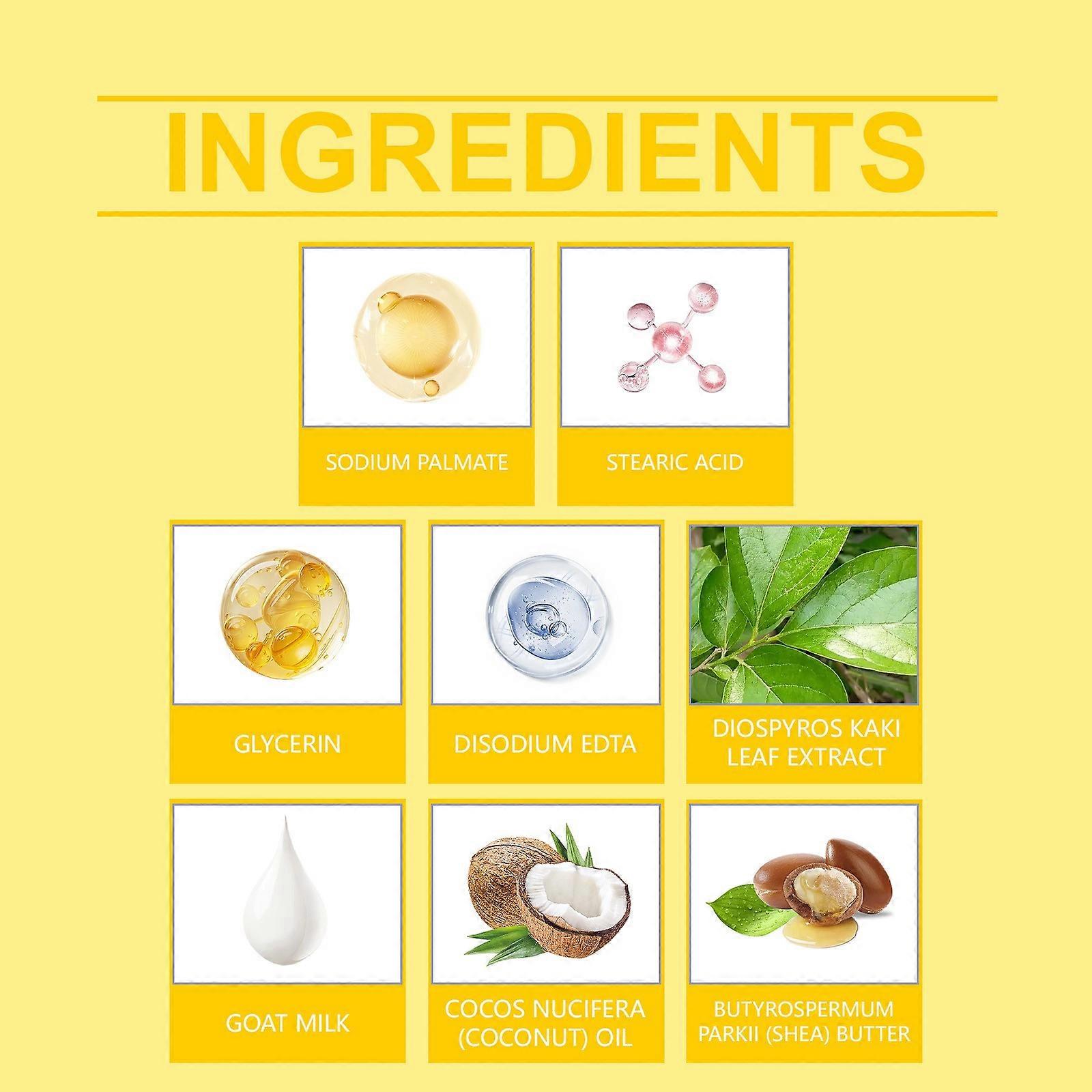 INGREDIENTS

SODIUM PALMATE

STEARIC ACID

GLYCERIN

DISODIUM EDTA

DIOSPYROS KAKI LEAF EXTRACT

GOAT MILK

COCOS NUCIFERA (COCONUT) OIL

BUTYROSPERMUM PARKII (SHEA) BUTTER