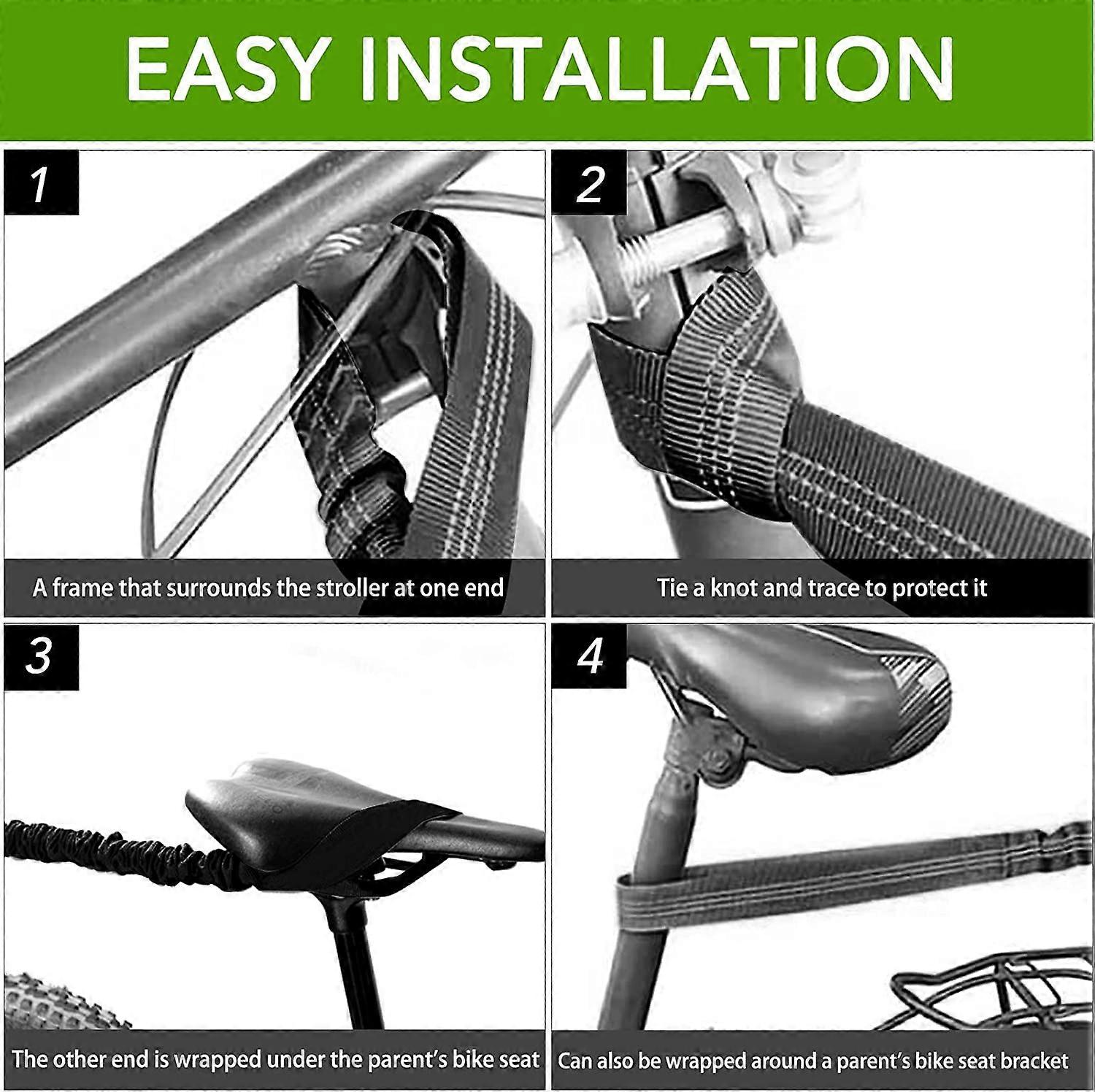 EASY INSTALLATION

1

A frame that surrounds the stroller at one end

2

Tie a knot and trace to protect it

3

The other end is wrapped under the parent's bike seat

4

Can also be wrapped around a parent's bike seat bracket