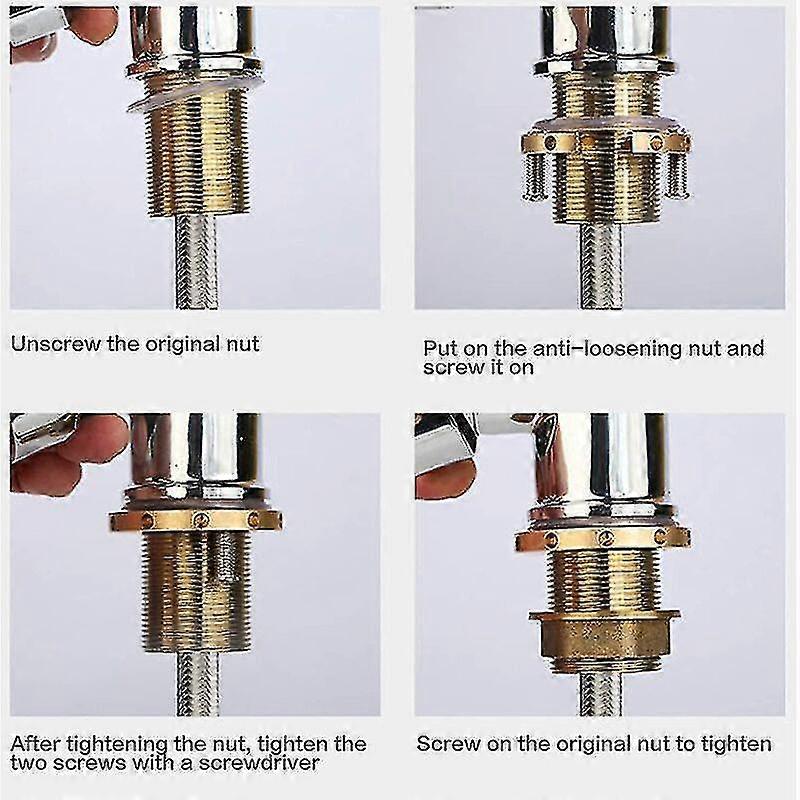 Unscrew the original nut

Put on the anti-loosening nut and screw it on

After tightening the nut, tighten the two screws with a screwdriver

Screw on the original nut to tighten