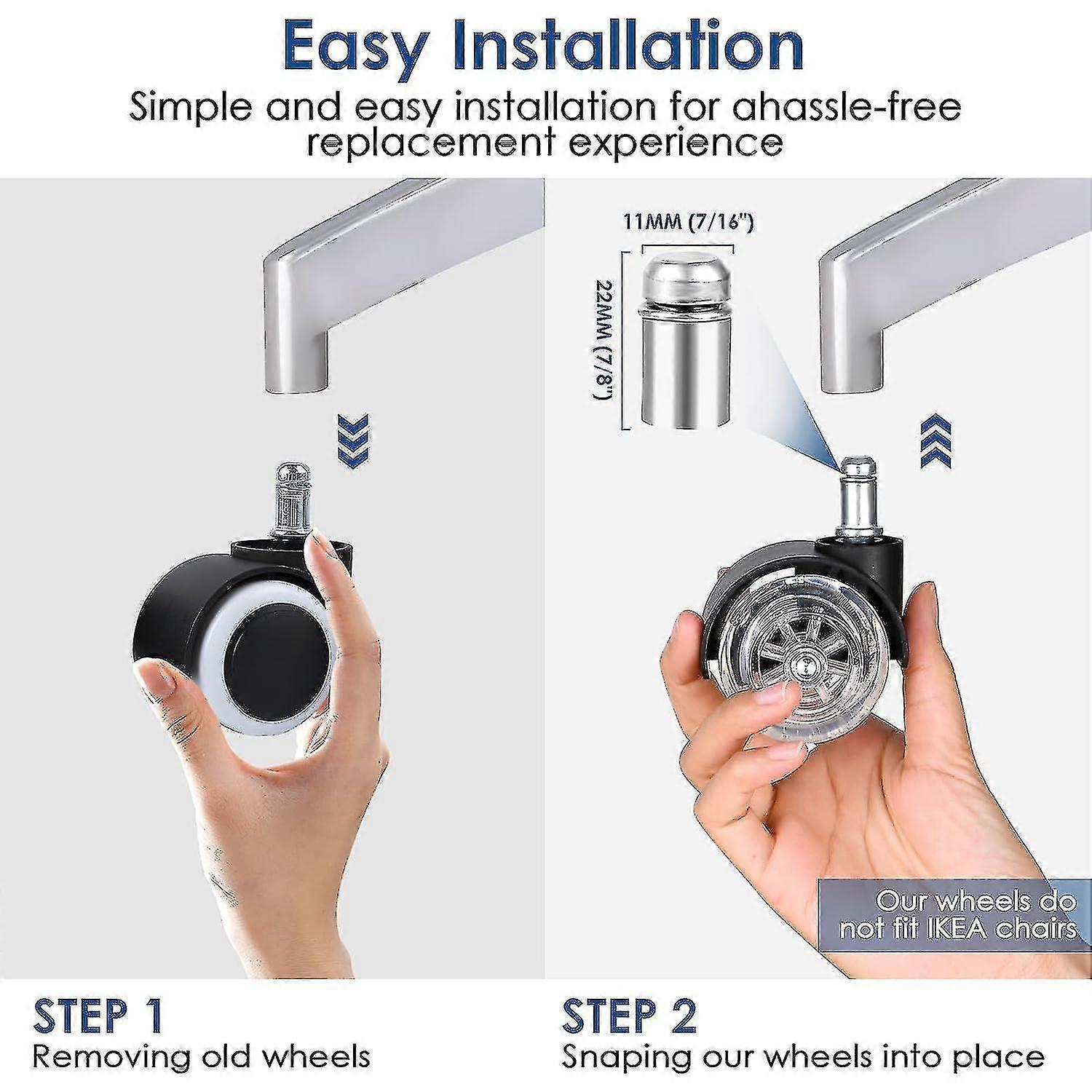 Easy Installation

Simple and easy installation for ahassle-free replacement experience

11MM (7/16")

22MM (7/8")

Our wheels do not fit IKEA chairs

STEP 1
Removing old wheels

STEP 2
Snaping our wheels into place